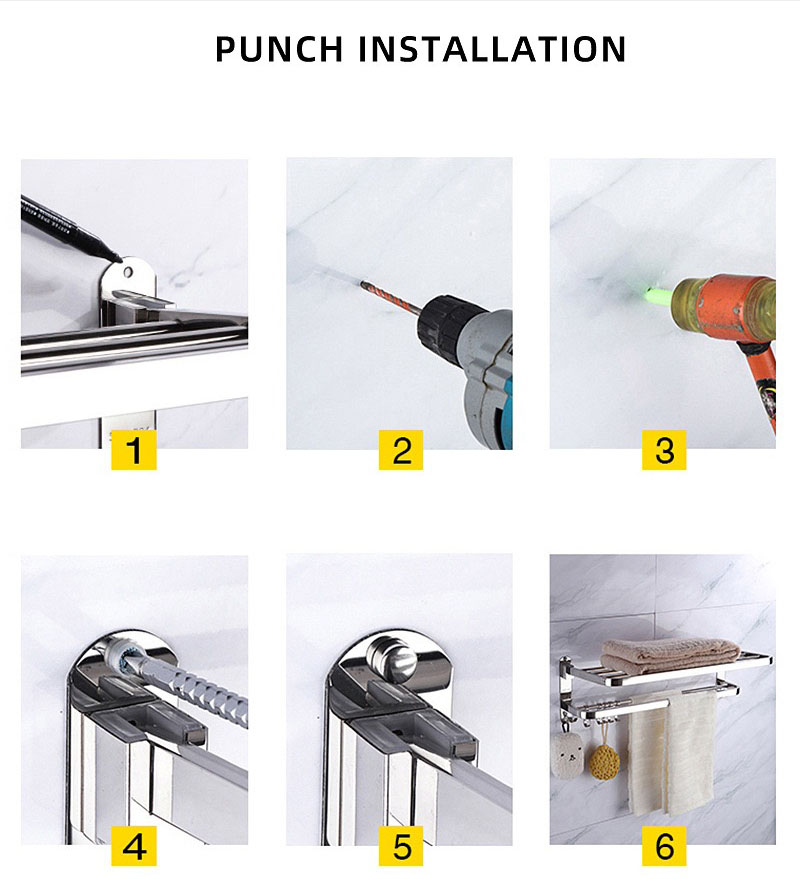 PUNCH INSTALLATION

1

2

3

4

5

6