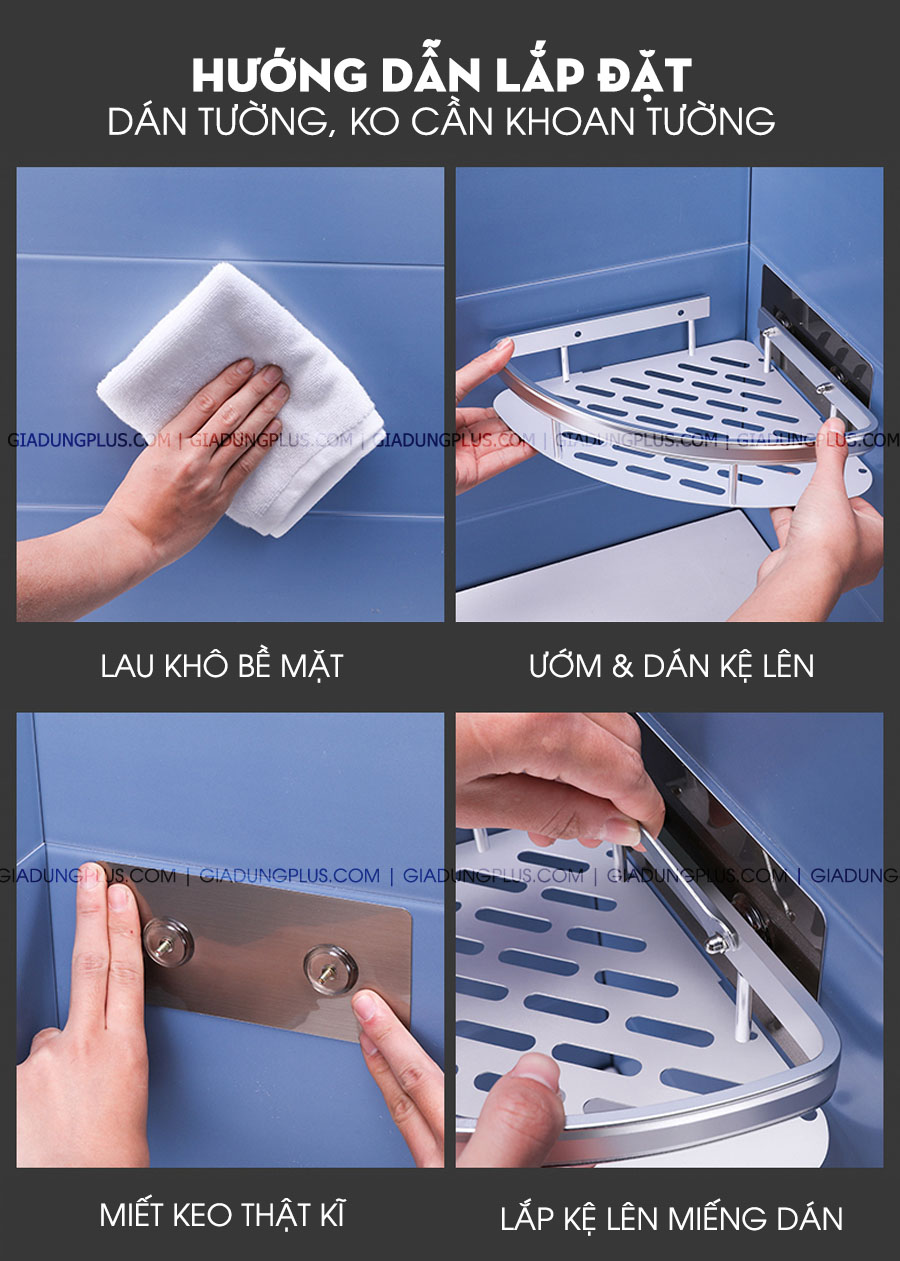 HƯỚNG DẪN LẮP ĐẶT
DÁN TƯỜNG, KO CẦN KHOAN TƯỜNG

GIADUNGPLUS.COM | GIADUNGPLUS.COM | GIADUNGPLUS.COM | GIADUNGPLUS.COM | GIADUNGPLUS.COM

LAU KHÔ BỀ MẶT

ƯỚM & DÁN KỆ LÊN

GIADUNGPLUS.COM | GIADUNGPLUS.COM | GIADUNGPLUS.COM | GIADUNGPLUS.COM | GIADUNG

MIẾT KEO THẬT KĨ

LẮP KỆ LÊN MIẾNG DÁN