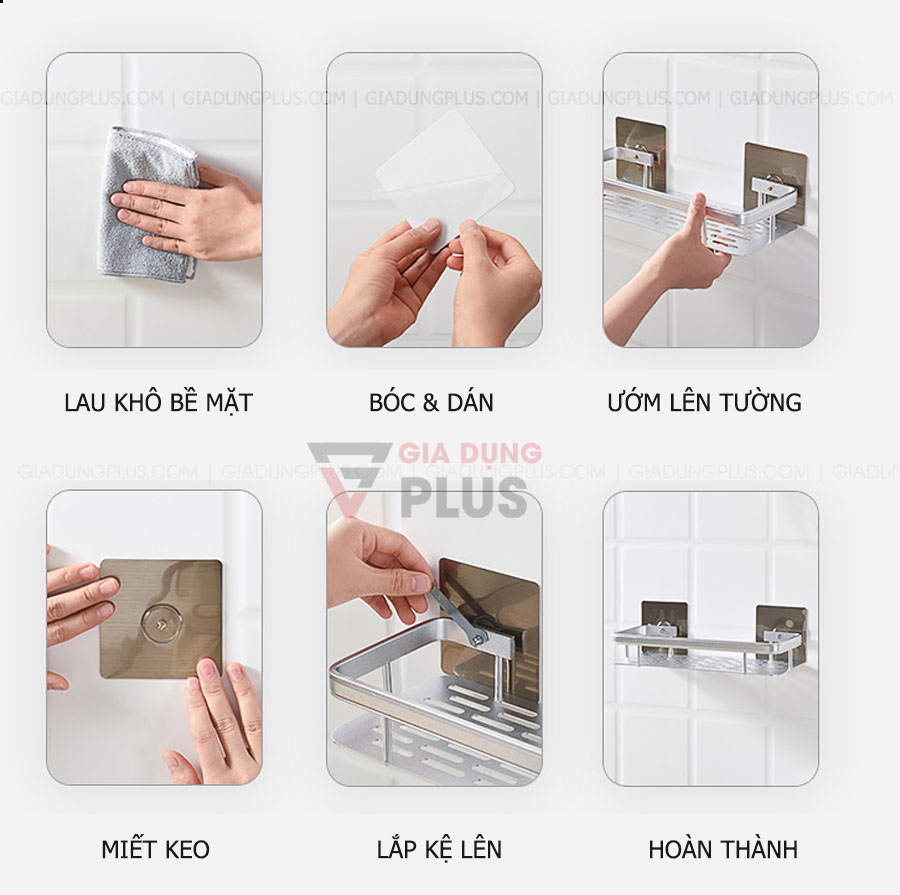 GIADUNGPLUS.COM | GIADUNGPLUS.COM | GIADUNGPLUS.COM | GIADUNGPLUS.COM | GIADUNGPLUS.COM

LAU KHÔ BỀ MẶT

BÓC & DÁN

ƯỚM LÊN TƯỜNG

GIADUNGPLUS.COM | GIADUNGPLUS.COM | GIADUNGPLUS.COM | GIADUNGPLUS.COM | GIADUN

GIA DỤNG PLUS

MIẾT KEO

LẮP KỆ LÊN

HOÀN THÀNH