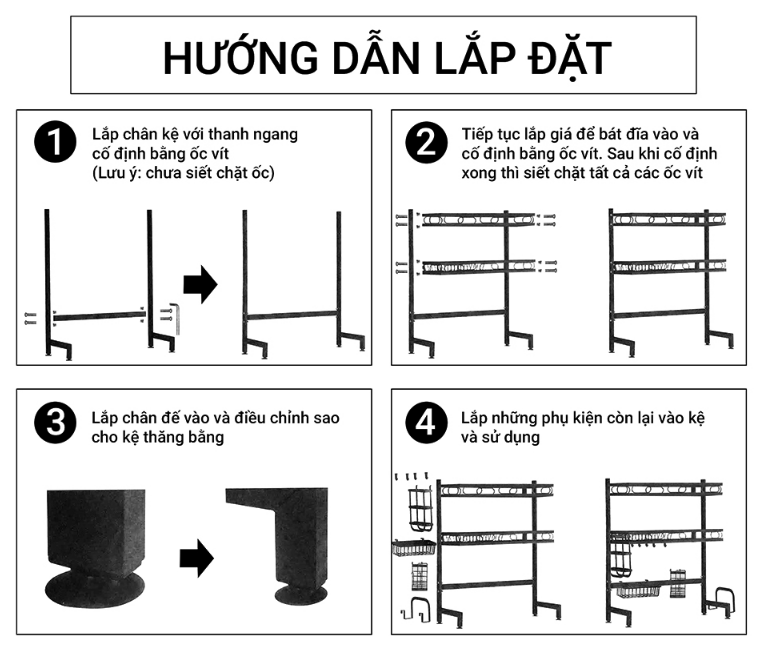 HƯỚNG DẪN LẮP ĐẶT

1
Lắp chân kệ với thanh ngang cố định bằng ốc vít
(Lưu ý: chưa siết chặt ốc)

2
Tiếp tục lắp giá để bát đĩa vào và cố định bằng ốc vít. Sau khi cố định xong thì siết chặt tất cả các ốc vít

3
Lắp chân đế vào và điều chỉnh sao cho kệ thăng bằng

4
Lắp những phụ kiện còn lại vào kệ và sử dụng