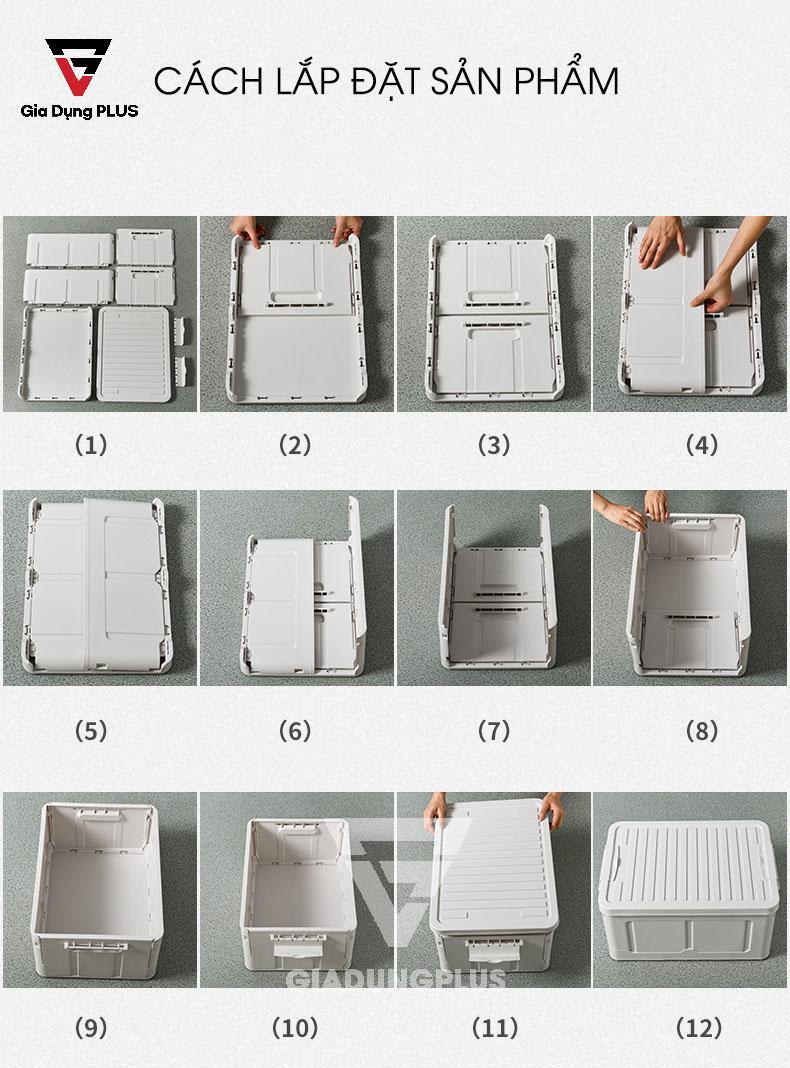 Gia Dụng PLUS

CÁCH LẮP ĐẶT SẢN PHẨM

(1)

(2)

(3)

(4)

(5)

(6)

(7)

(8)

(9)

(10)

(11)

(12)

GIADUNGPLUS