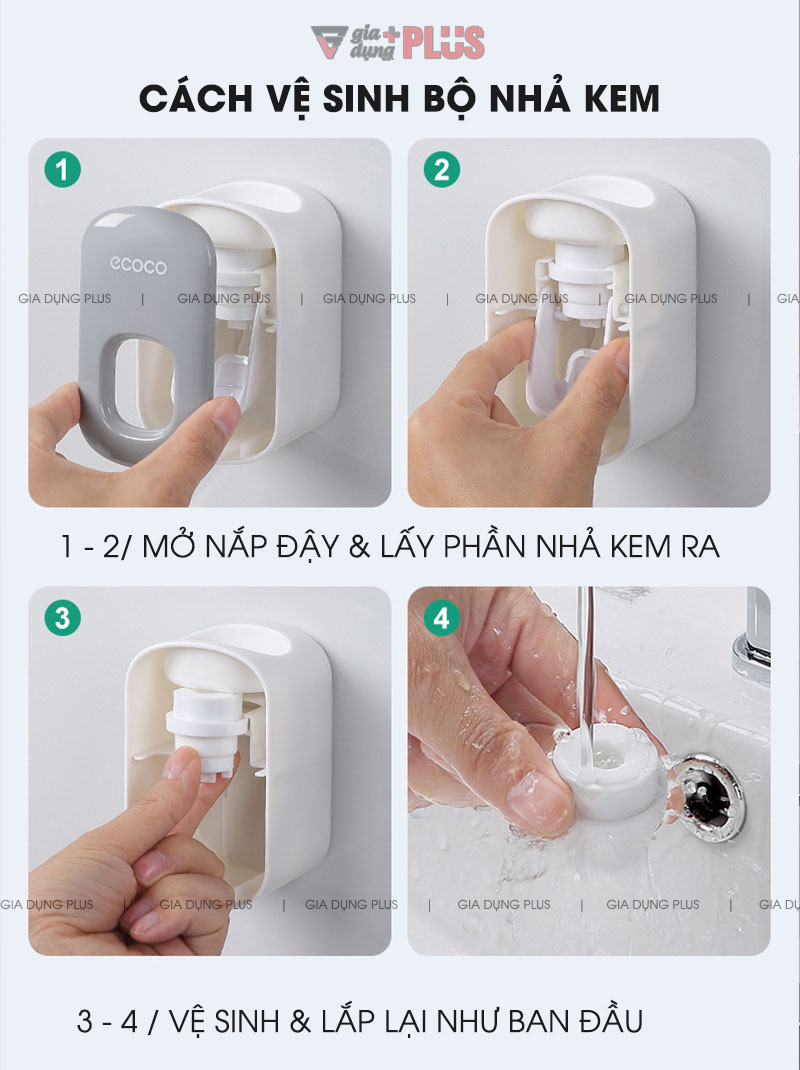 gia dụng PLUS

CÁCH VỆ SINH BỘ NHẢ KEM

1

ecoco

2

GIA DỤNG PLUS | GIA DỤNG PLUS | GIA DỤNG PLUS | GIA DỤNG PLUS | GIA DỤNG PLUS | GIA

1 - 2/ MỞ NẮP ĐẬY & LẤY PHẦN NHẢ KEM RA

3

4

GIA DỤNG PLUS | GIA DỤNG PLUS | GIA DỤNG PLUS | GIA DỤNG PLUS | GIA DỤNG PLUS | GIA DỤ

3 - 4 / VỆ SINH & LẮP LẠI NHƯ BAN ĐẦU