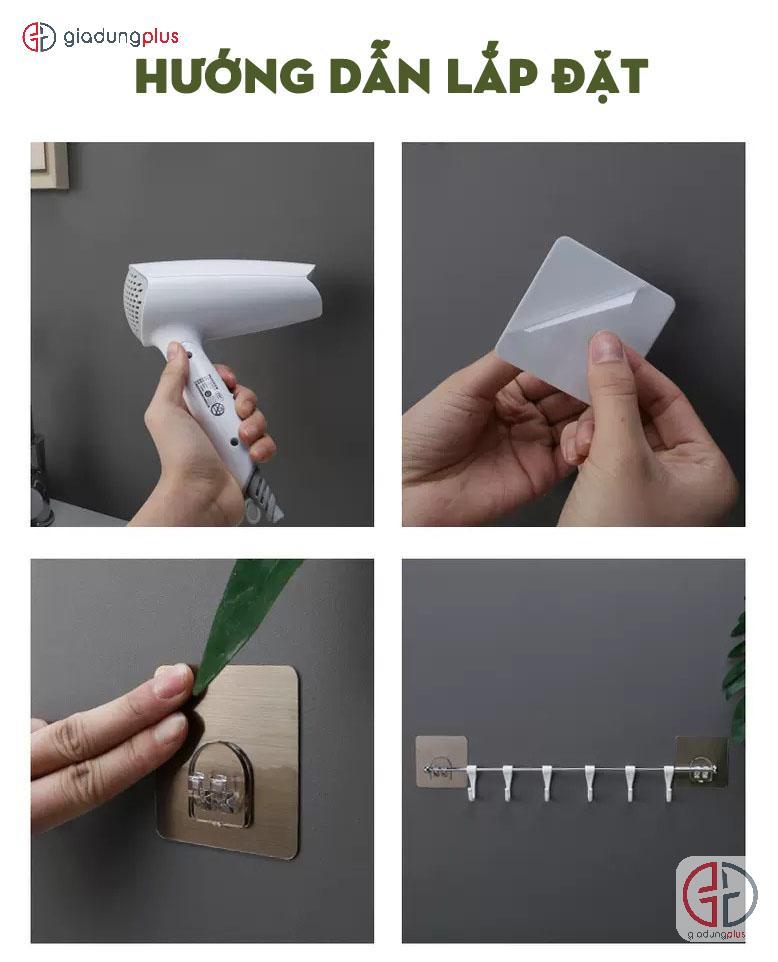 giadungplus

HƯỚNG DẪN LẮP ĐẶT

giadungplus