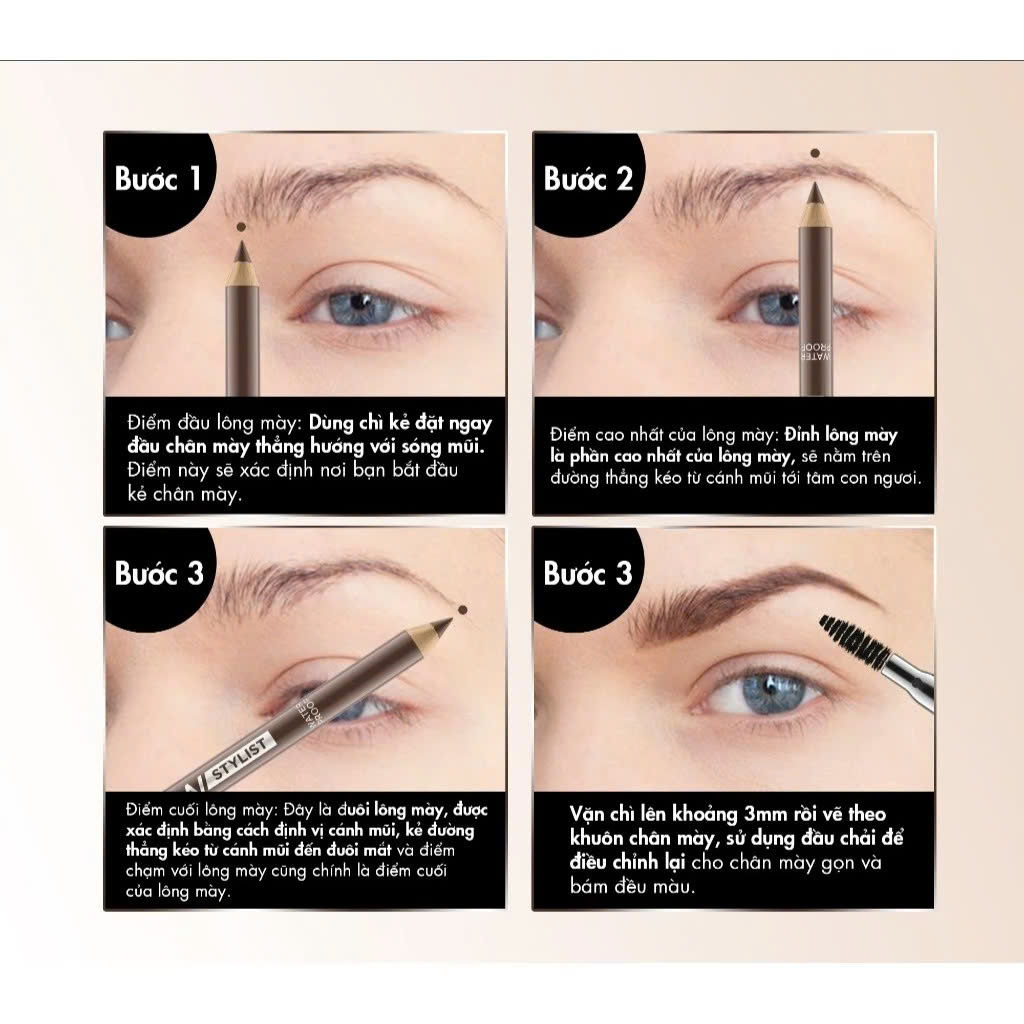 Bước 1

Điểm đầu lông mày: Dùng chì kẻ đặt ngay đầu chân mày thẳng hướng với sóng mũi. Điểm này sẽ xác định nơi bạn bắt đầu kẻ chân mày.

Bước 2

WATER PROOF

Điểm cao nhất của lông mày: Đỉnh lông mày là phần cao nhất của lông mày, sẽ nằm trên đường thẳng kéo từ cánh mũi tới tâm con ngươi.

Bước 3

STYLIST WATER PROOF

Điểm cuối lông mày: Đây là đuôi lông mày, được xác định bằng cách định vị cánh mũi, kẻ đường thẳng kéo từ cánh mũi đến đuôi mắt và điểm chạm với lông mày cũng chính là điểm cuối của lông mày.

Bước 3

Vặn chì lên khoảng 3mm rồi vẽ theo khuôn chân mày, sử dụng đầu chải để điều chỉnh lại cho chân mày gọn và bám đều màu.