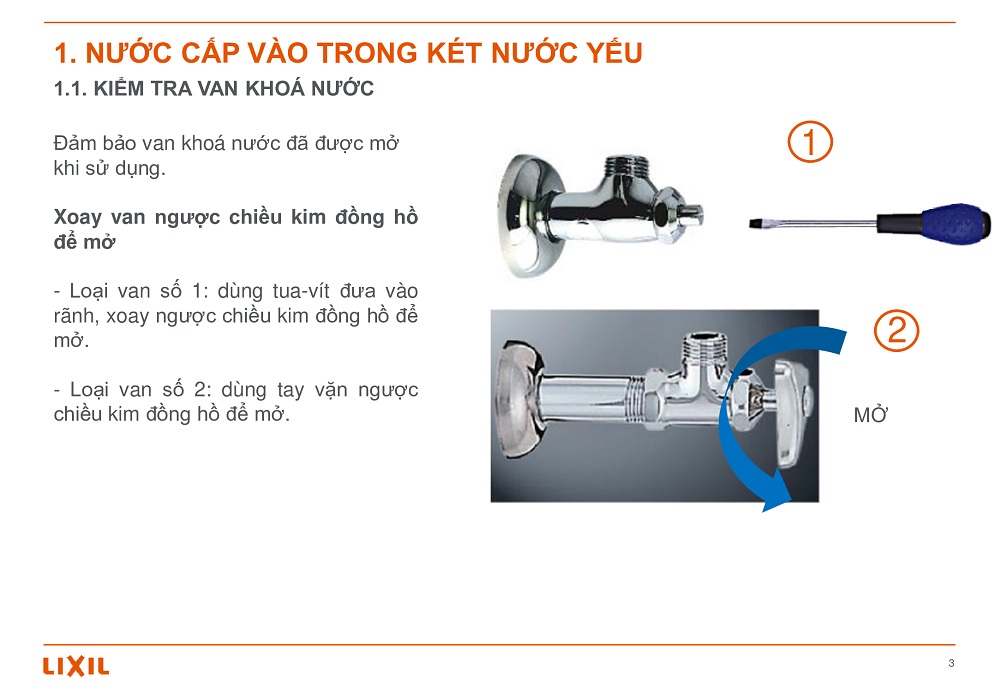 1. NƯỚC CẤP VÀO TRONG KÉT NƯỚC YẾU

1.1. KIỂM TRA VAN KHOÁ NƯỚC

Đảm bảo van khoá nước đã được mở khi sử dụng.

Xoay van ngược chiều kim đồng hồ để mở

- Loại van số 1: dùng tua-vít đưa vào rãnh, xoay ngược chiều kim đồng hồ để mở.

- Loại van số 2: dùng tay vặn ngược chiều kim đồng hồ để mở.

①

②

MỞ

LIXIL

3