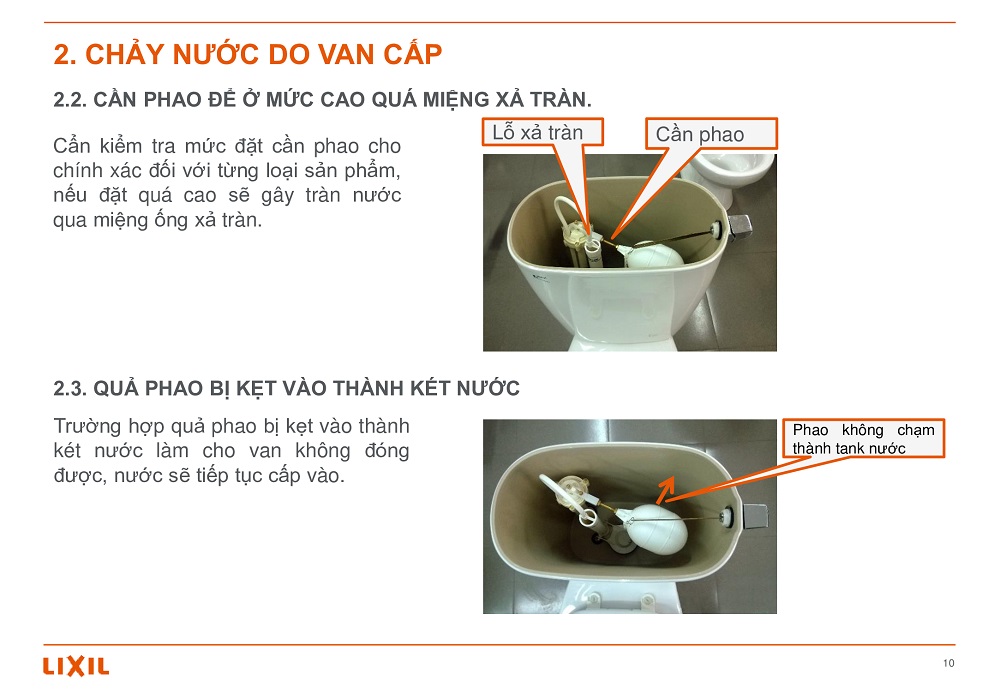 2. CHẢY NƯỚC DO VAN CẤP

2.2. CẦN PHAO ĐỂ Ở MỨC CAO QUÁ MIỆNG XẢ TRÀN.

Cần kiểm tra mức đặt cần phao cho chính xác đối với từng loại sản phẩm, nếu đặt quá cao sẽ gây tràn nước qua miệng ống xả tràn.

Lỗ xả tràn

Cần phao

2.3. QUẢ PHAO BỊ KẸT VÀO THÀNH KÉT NƯỚC

Trường hợp quả phao bị kẹt vào thành két nước làm cho van không đóng được, nước sẽ tiếp tục cấp vào.

Phao không chạm thành tank nước

LIXIL

10