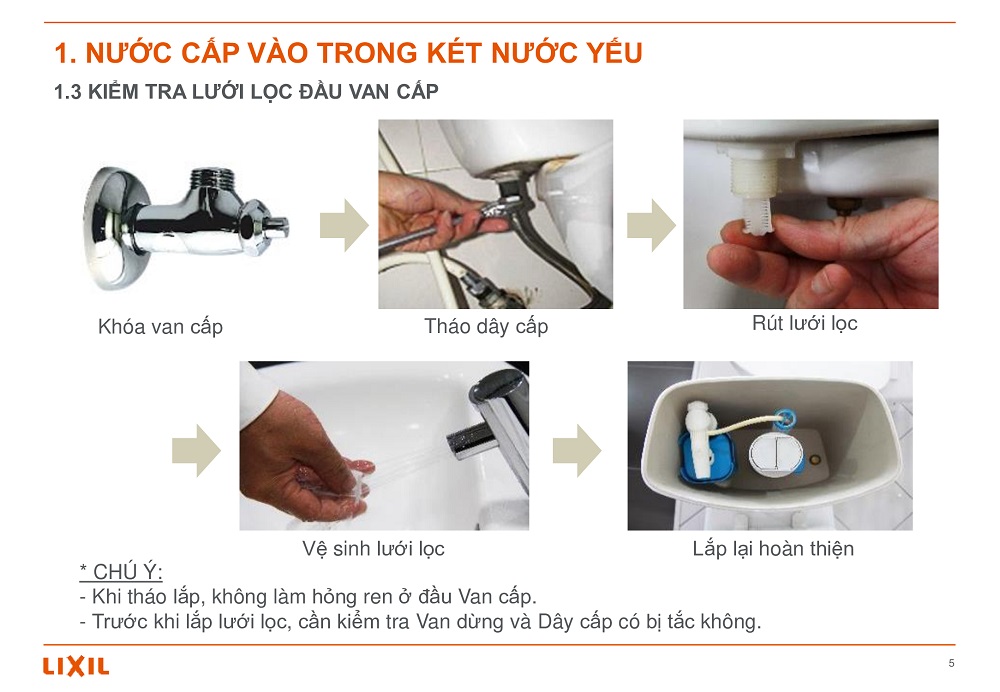 1. NƯỚC CẤP VÀO TRONG KÉT NƯỚC YẾU

1.3 KIỂM TRA LƯỚI LỌC ĐẦU VAN CẤP

Khóa van cấp

Tháo dây cấp

Rút lưới lọc

Vệ sinh lưới lọc

Lắp lại hoàn thiện

* CHÚ Ý:
- Khi tháo lắp, không làm hỏng ren ở đầu Van cấp.
- Trước khi lắp lưới lọc, cần kiểm tra Van dừng và Dây cấp có bị tắc không.

LIXIL

5