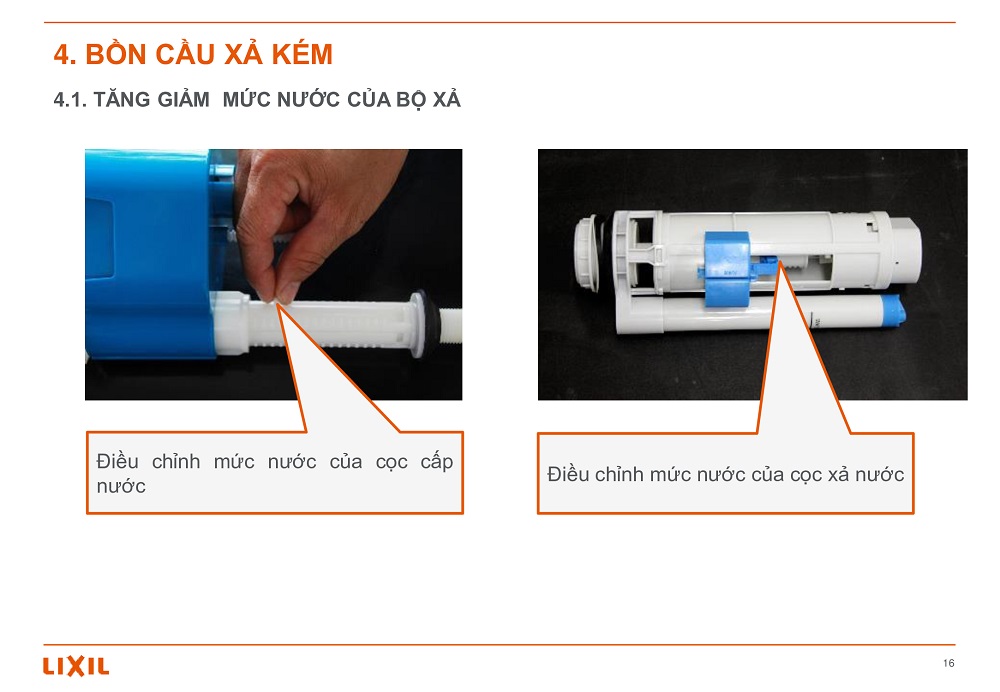 4. BỒN CẦU XẢ KÉM

4.1. TĂNG GIẢM MỨC NƯỚC CỦA BỘ XẢ

Điều chỉnh mức nước của cọc cấp nước

Điều chỉnh mức nước của cọc xả nước

LIXIL

16