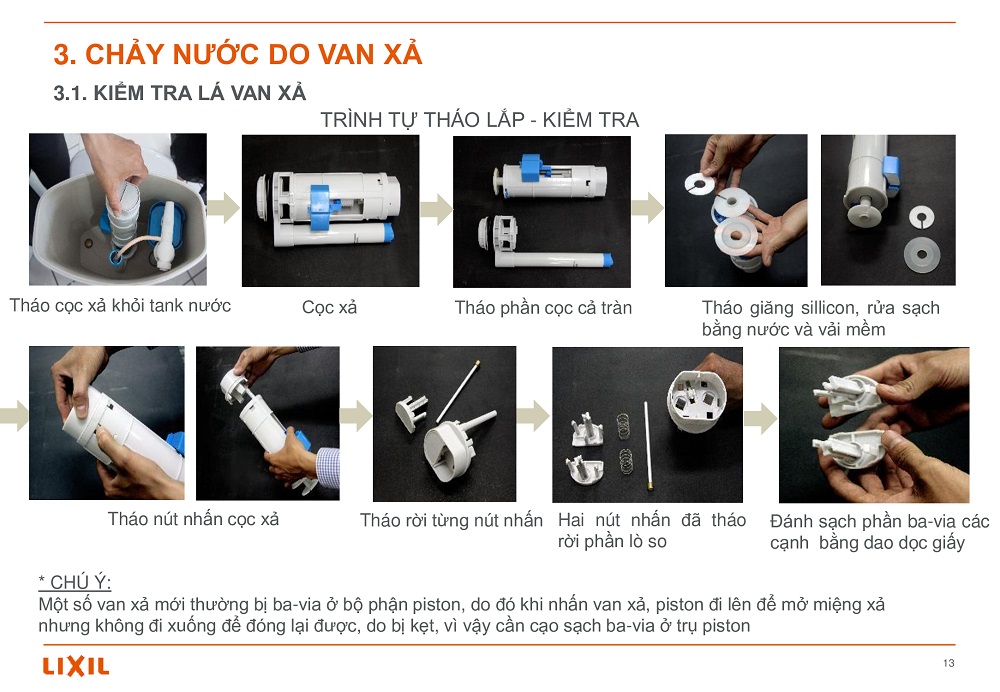 3. CHẢY NƯỚC DO VAN XẢ

3.1. KIỂM TRA LÁ VAN XẢ

TRÌNH TỰ THÁO LẮP - KIỂM TRA

Tháo cọc xả khỏi tank nước

Cọc xả

Tháo phần cọc cả tràn

Tháo giăng sillicon, rửa sạch bằng nước và vải mềm

Tháo nút nhấn cọc xả

Tháo rời từng nút nhấn

Hai nút nhấn đã tháo rời phần lò so

Đánh sạch phần ba-via các cạnh bằng dao dọc giấy

* CHÚ Ý:
Một số van xả mới thường bị ba-via ở bộ phận piston, do đó khi nhấn van xả, piston đi lên để mở miệng xả nhưng không đi xuống để đóng lại được, do bị kẹt, vì vậy cần cạo sạch ba-via ở trụ piston

LIXIL

13