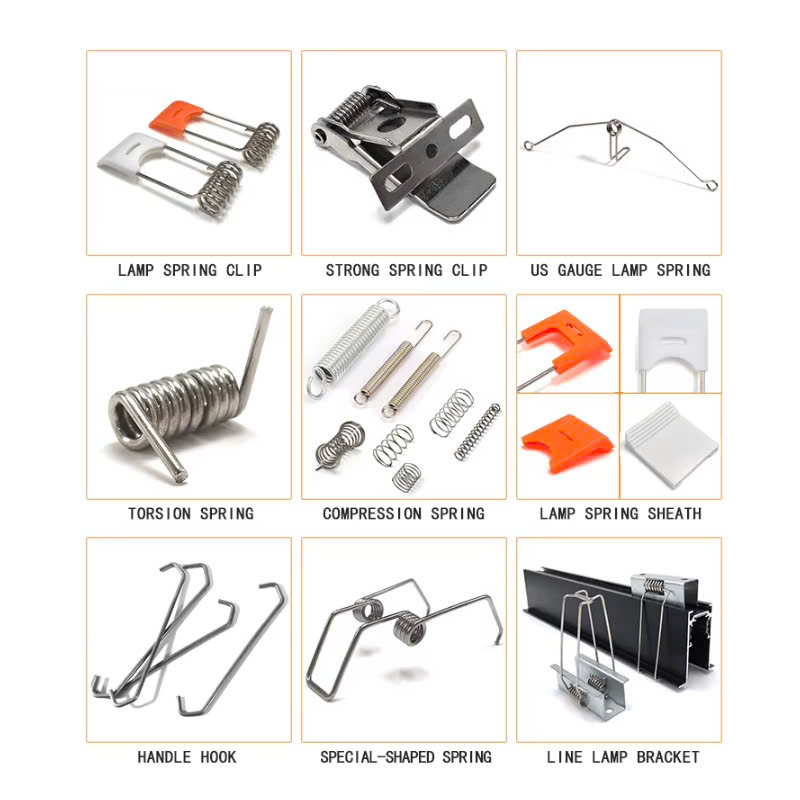 LAMP SPRING CLIP

STRONG SPRING CLIP

US GAUGE LAMP SPRING

TORSION SPRING

COMPRESSION SPRING

LAMP SPRING SHEATH

HANDLE HOOK

SPECIAL-SHAPED SPRING

LINE LAMP BRACKET