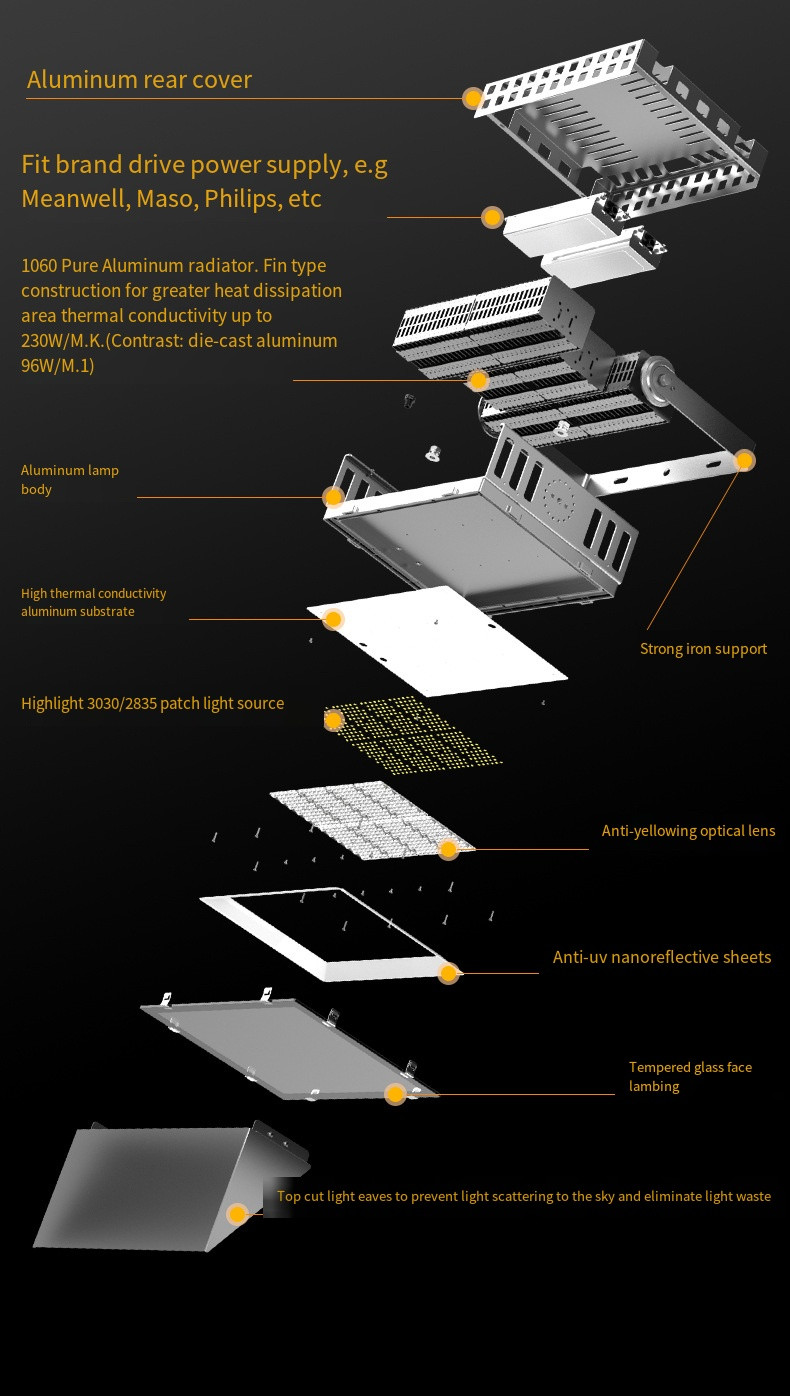 Aluminum rear cover

Fit brand drive power supply, e.g Meanwell, Maso, Philips, etc

1060 Pure Aluminum radiator. Fin type construction for greater heat dissipation area thermal conductivity up to 230W/M.K.(Contrast: die-cast aluminum 96W/M.1)

Aluminum lamp body

High thermal conductivity aluminum substrate

Strong iron support

Highlight 3030/2835 patch light source

Anti-yellowing optical lens

Anti-uv nanoreflective sheets

Tempered glass face lambing

Top cut light eaves to prevent light scattering to the sky and eliminate light waste