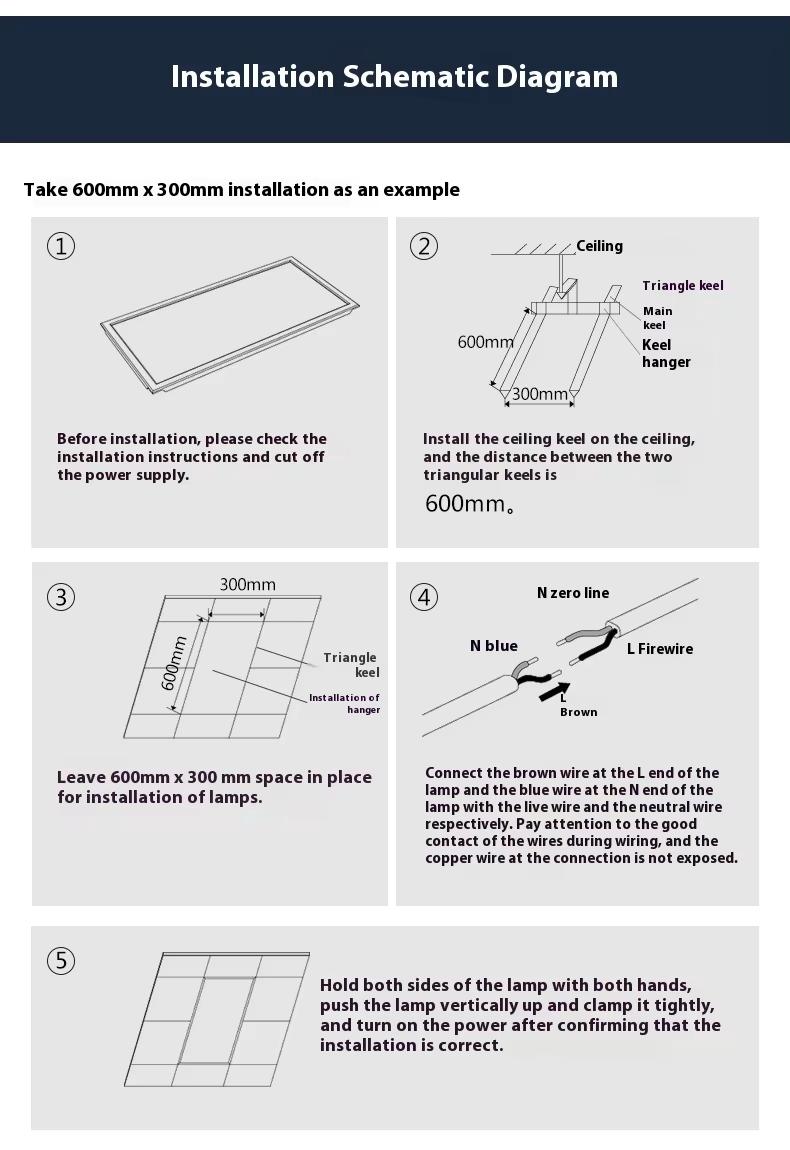 Installation Schematic Diagram

Take 600mm x 300mm installation as an example

①

Before installation, please check the installation instructions and cut off the power supply.

②

Ceiling

Triangle keel

Main keel

Keel hanger

600mm

300mm

Install the ceiling keel on the ceiling, and the distance between the two triangular keels is 600mm。

③

300mm

600mm

Triangle keel

Installation of hanger

Leave 600mm x 300 mm space in place for installation of lamps.

④

N zero line

N blue

L Firewire

L Brown

Connect the brown wire at the L end of the lamp and the blue wire at the N end of the lamp with the live wire and the neutral wire respectively. Pay attention to the good contact of the wires during wiring, and the copper wire at the connection is not exposed.

⑤

Hold both sides of the lamp with both hands, push the lamp vertically up and clamp it tightly, and turn on the power after confirming that the installation is correct.