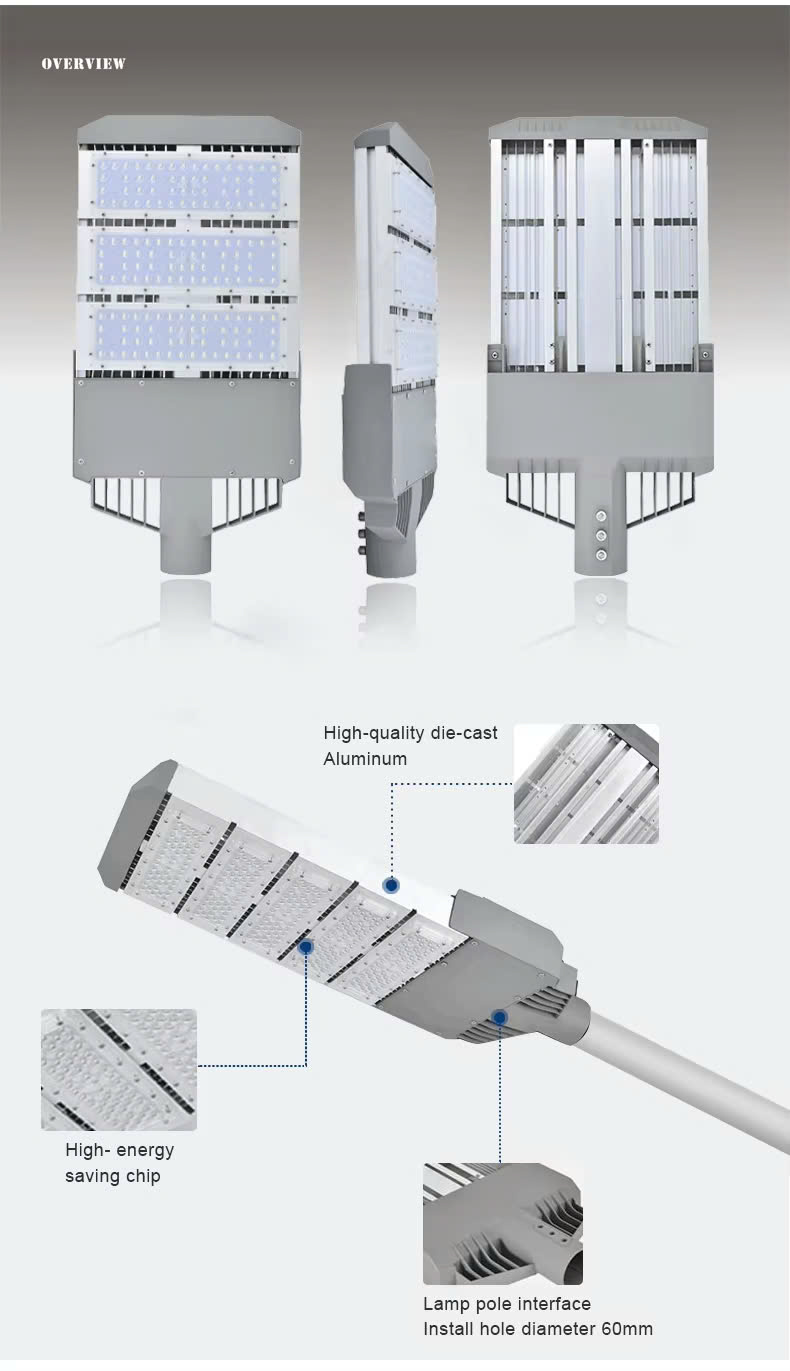 OVERVIEW

High-quality die-cast Aluminum

High- energy saving chip

Lamp pole interface
Install hole diameter 60mm