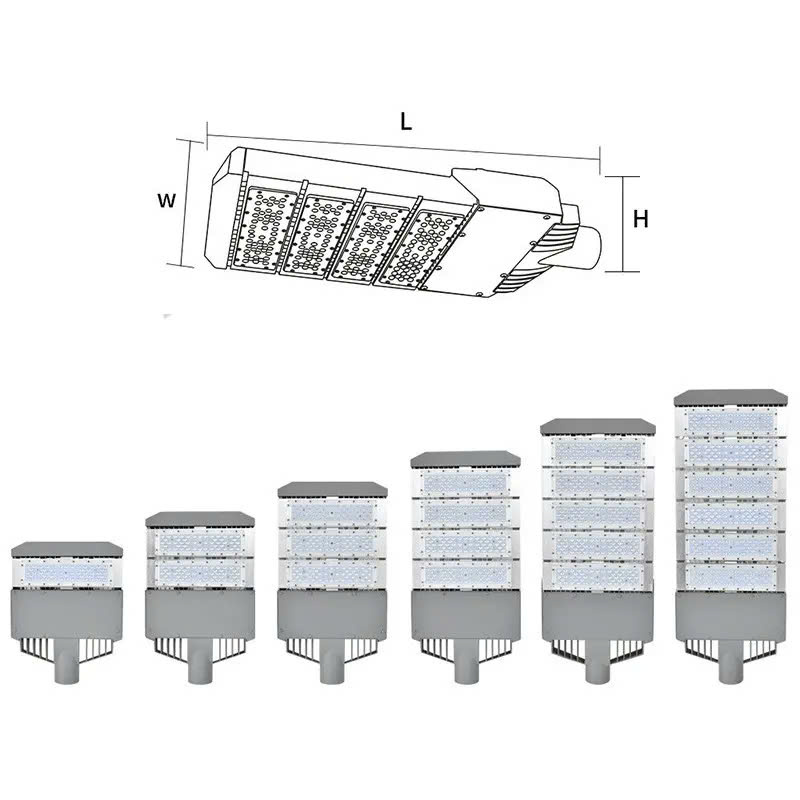 L
W
H