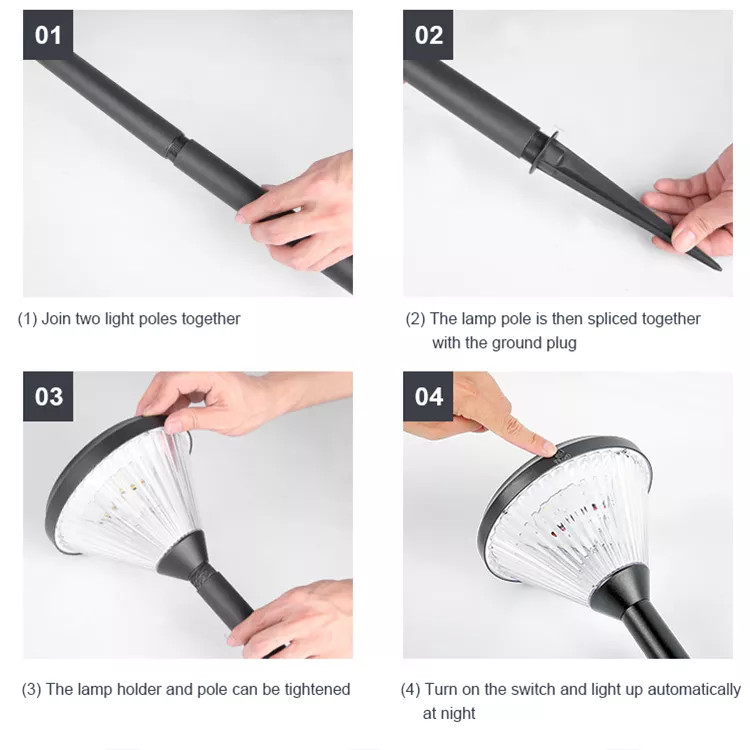 01

(1) Join two light poles together

02

(2) The lamp pole is then spliced together with the ground plug

03

(3) The lamp holder and pole can be tightened

04

(4) Turn on the switch and light up automatically at night