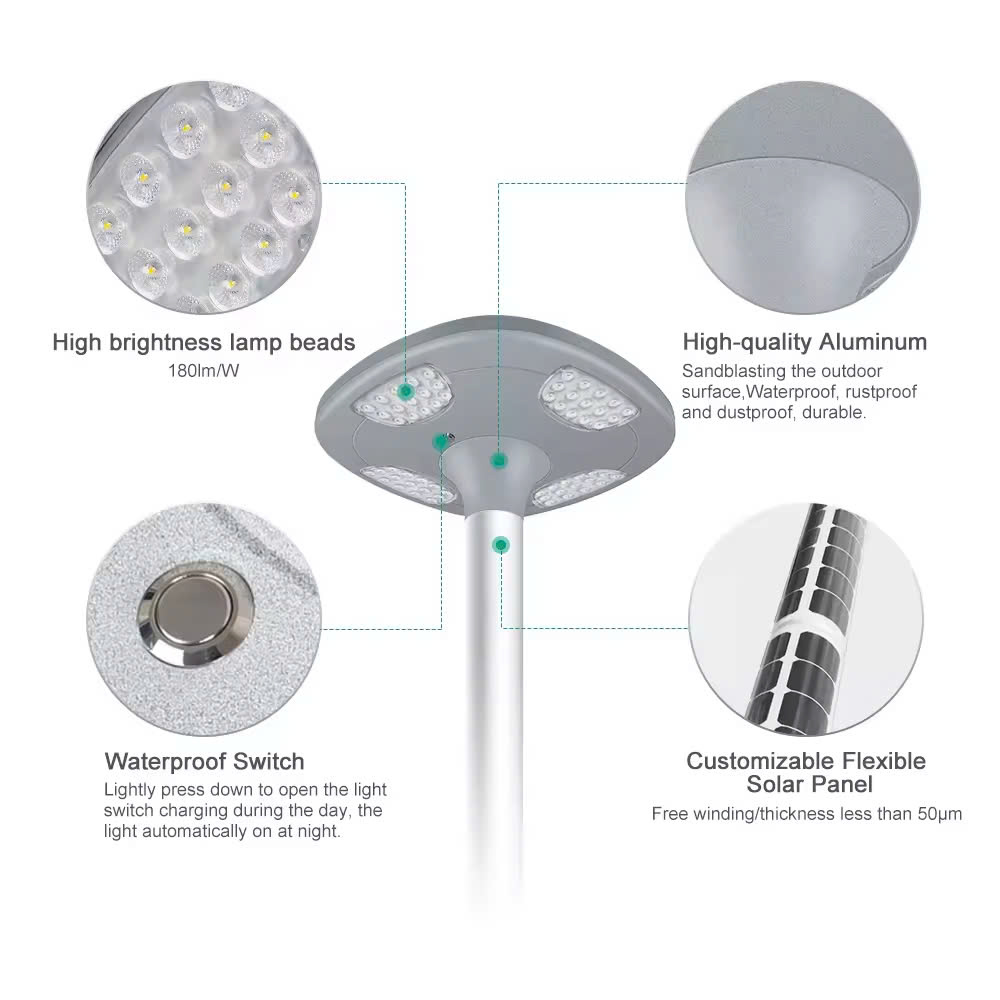 High brightness lamp beads
180lm/W

High-quality Aluminum
Sandblasting the outdoor surface,Waterproof, rustproof and dustproof, durable.

Waterproof Switch
Lightly press down to open the light switch charging during the day, the light automatically on at night.

Customizable Flexible Solar Panel
Free winding/thickness less than 50μm