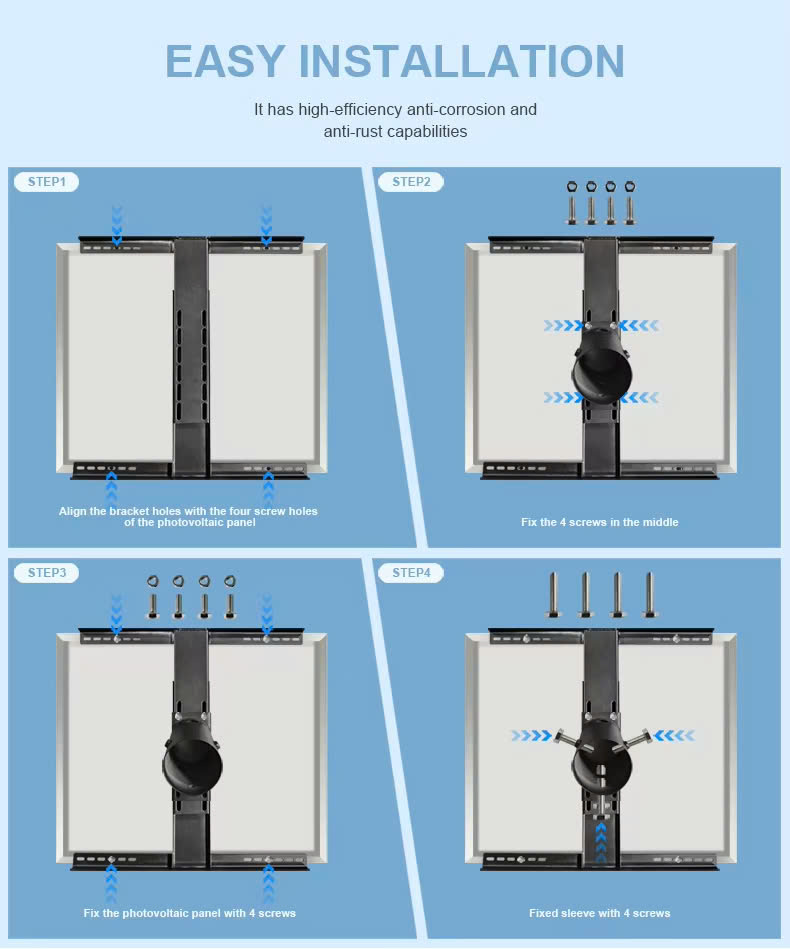 EASY INSTALLATION

It has high-efficiency anti-corrosion and anti-rust capabilities

STEP1

Align the bracket holes with the four screw holes of the photovoltaic panel

STEP2

Fix the 4 screws in the middle

STEP3

Fix the photovoltaic panel with 4 screws

STEP4

Fixed sleeve with 4 screws