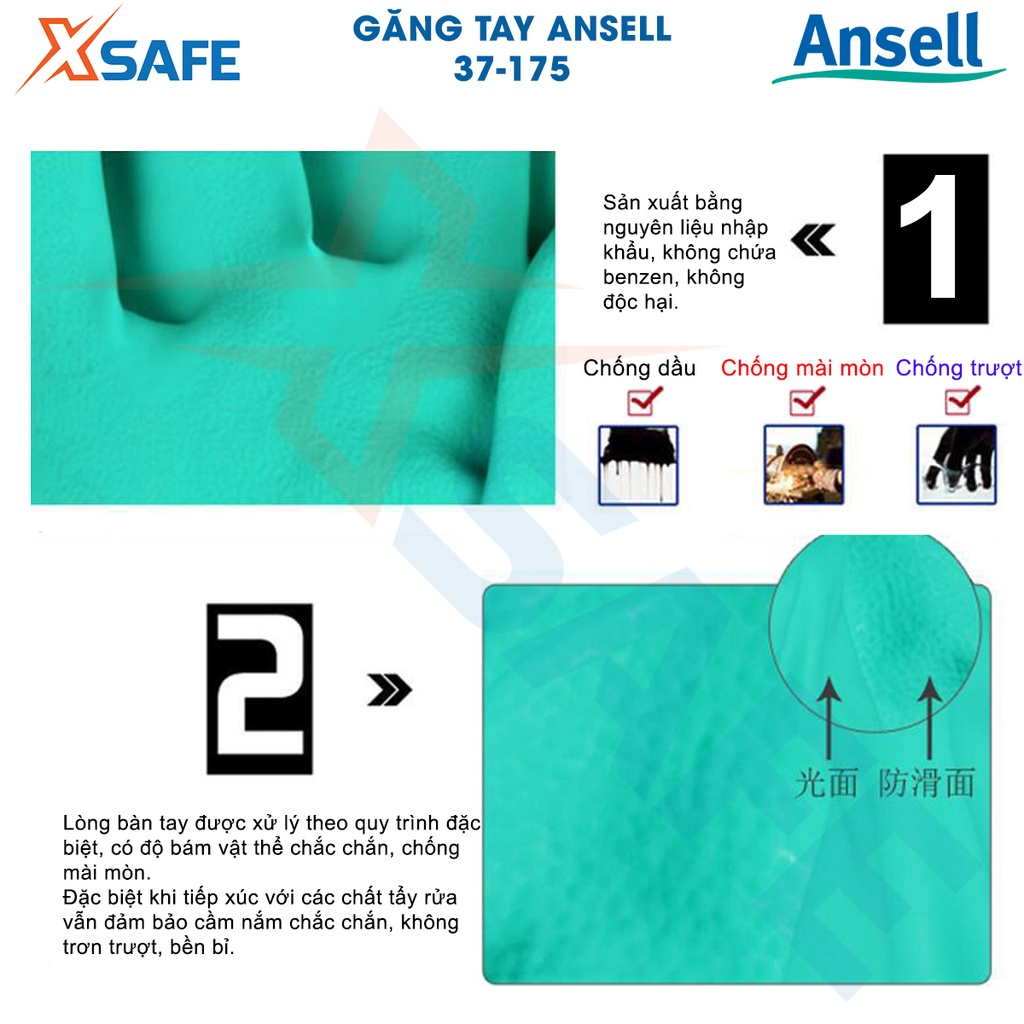 XSAFE

GĂNG TAY ANSELL
37-175

Ansell

Sản xuất bằng nguyên liệu nhập khẩu, không chứa benzen, không độc hại.

1

Chống dầu

Chống mài mòn

Chống trượt

2

光面 防滑面

Lòng bàn tay được xử lý theo quy trình đặc biệt, có độ bám vật thể chắc chắn, chống mài mòn.
Đặc biệt khi tiếp xúc với các chất tẩy rửa vẫn đảm bảo cầm nắm chắc chắn, không trơn trượt, bền bỉ.