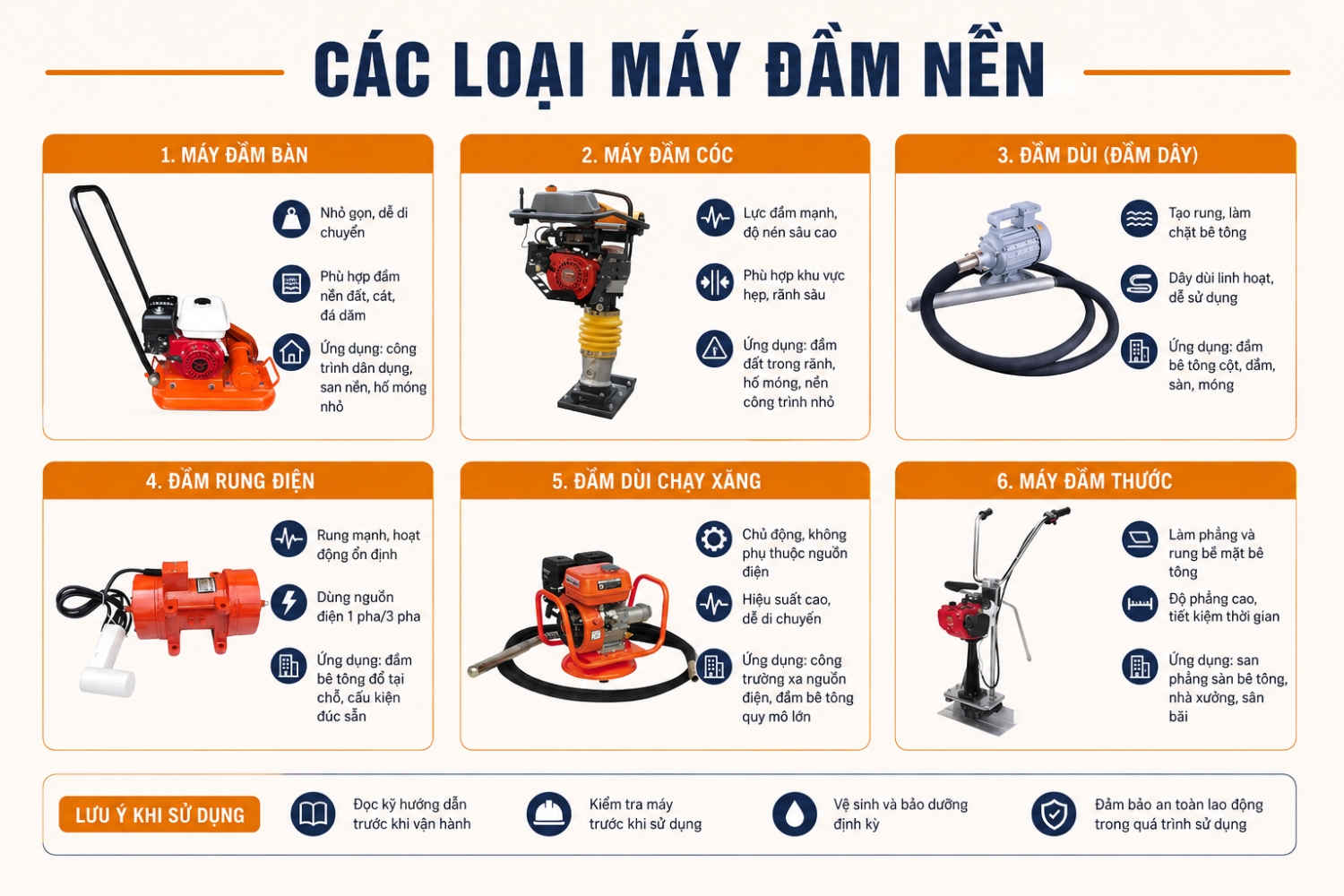 CÁC LOẠI MÁY ĐẦM NỀN

1. MÁY ĐẦM BÀN

Nhỏ gọn, dễ di chuyển

Phù hợp đầm nền đất, cát, đá dăm

Ứng dụng: công trình dân dụng, san nền, hố móng nhỏ

2. MÁY ĐẦM CÓC

Lực đầm mạnh, độ nén sâu cao

Phù hợp khu vực hẹp, rãnh sâu

Ứng dụng: đầm đất trong rãnh, hố móng, nền công trình nhỏ

3. ĐẦM DÙI (ĐẦM DÂY)

Tạo rung, làm chặt bê tông

Dây dùi linh hoạt, dễ sử dụng

Ứng dụng: đầm bê tông cột, dầm, sàn, móng

4. ĐẦM RUNG ĐIỆN

Rung mạnh, hoạt động ổn định

Dùng nguồn điện 1 pha/3 pha

Ứng dụng: đầm bê tông đổ tại chỗ, cấu kiện đúc sẵn

5. ĐẦM DÙI CHẠY XĂNG

Chủ động, không phụ thuộc nguồn điện

Hiệu suất cao, dễ di chuyển

Ứng dụng: công trường xa nguồn điện, đầm bê tông quy mô lớn

6. MÁY ĐẦM THƯỚC

Làm phẳng và rung bề mặt bê tông

Độ phẳng cao, tiết kiệm thời gian

Ứng dụng: san phẳng sàn bê tông, nhà xưởng, sân bãi

LƯU Ý KHI SỬ DỤNG

Đọc kỹ hướng dẫn trước khi vận hành

Kiểm tra máy trước khi sử dụng

Vệ sinh và bảo dưỡng định kỳ

Đảm bảo an toàn lao động trong quá trình sử dụng