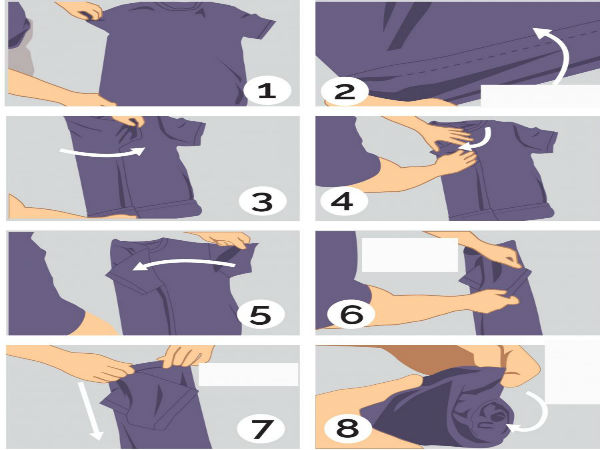 1
2
3
4
5
6
7
8