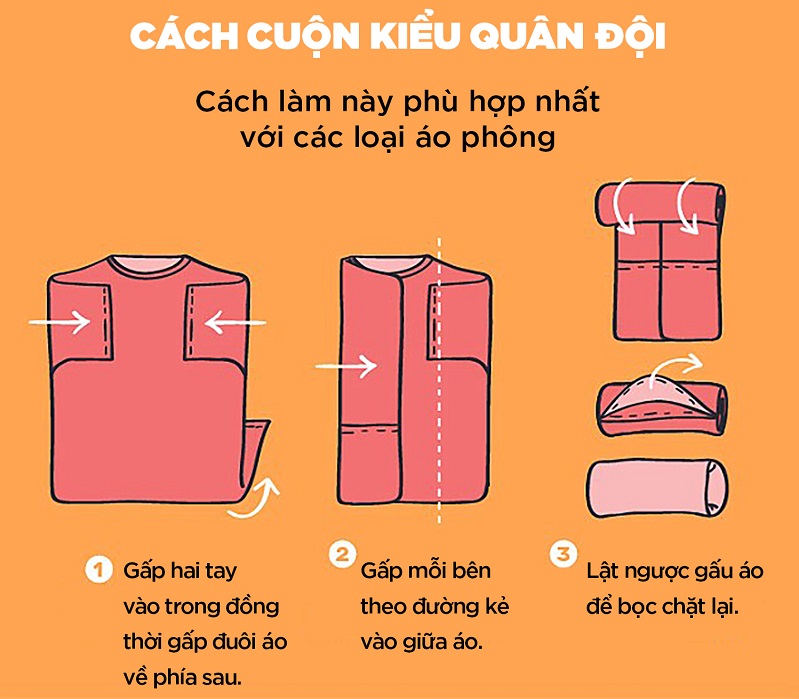 CÁCH CUỘN KIỂU QUÂN ĐỘI

Cách làm này phù hợp nhất với các loại áo phông

1 Gấp hai tay vào trong đồng thời gấp đuôi áo về phía sau.

2 Gấp mỗi bên theo đường kẻ vào giữa áo.

3 Lật ngược gấu áo để bọc chặt lại.