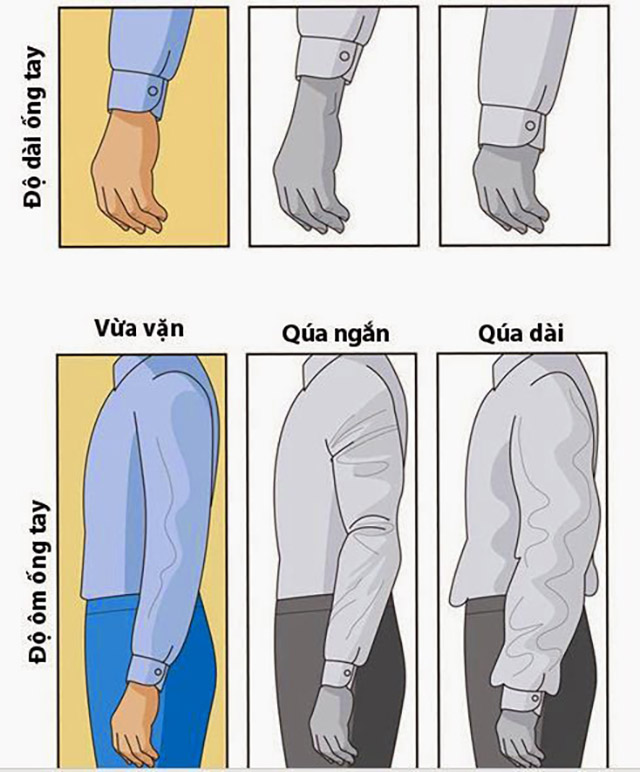 Độ dài ống tay

Vừa vặn

Qúa ngắn

Qúa dài

Độ ôm ống tay