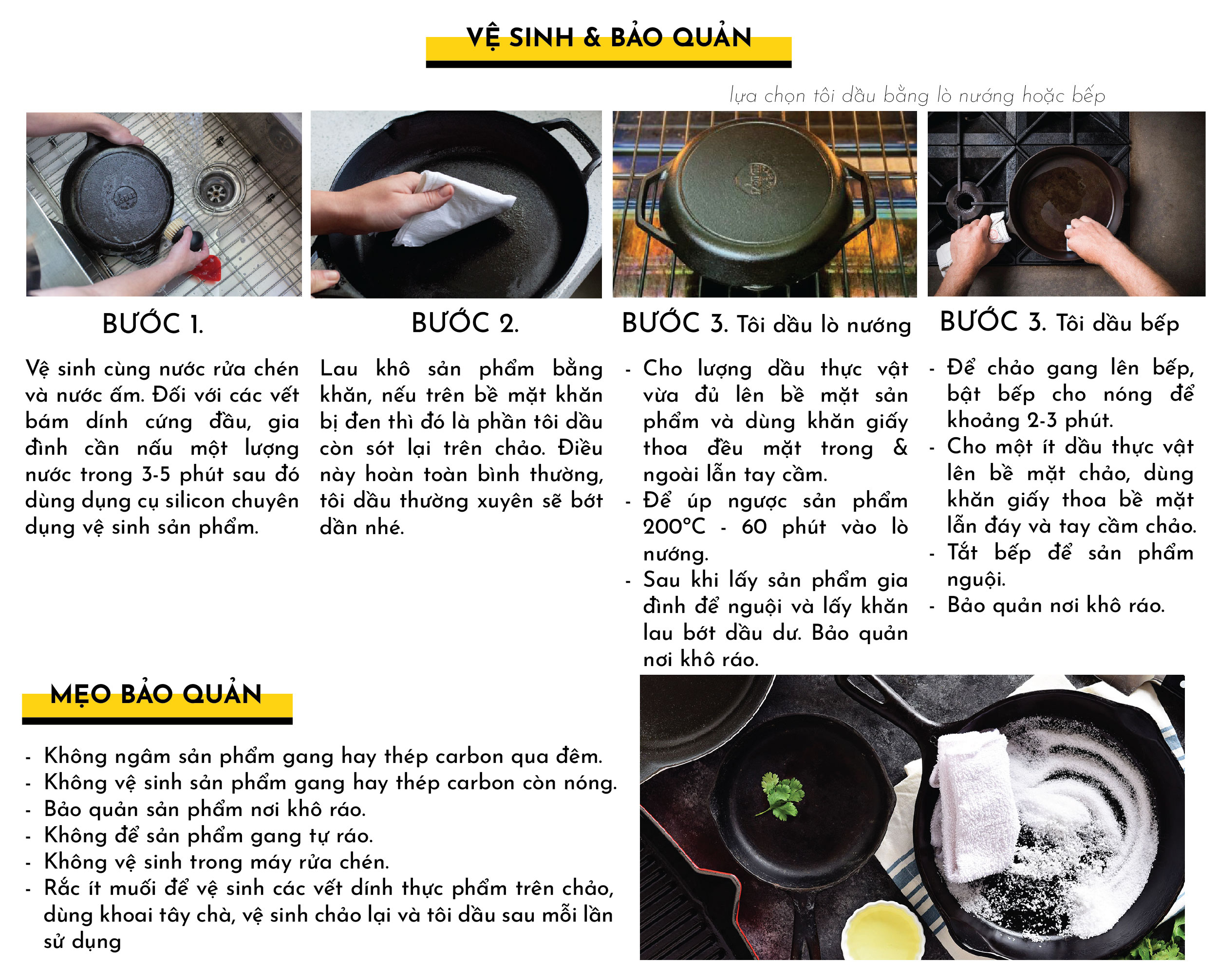 VỆ SINH & BẢO QUẢN

lựa chọn tôi dầu bằng lò nướng hoặc bếp

BƯỚC 1.

Vệ sinh cùng nước rửa chén và nước ấm. Đối với các vết bám dính cứng đầu, gia đình cần nấu một lượng nước trong 3-5 phút sau đó dùng dụng cụ silicon chuyên dụng vệ sinh sản phẩm.

BƯỚC 2.

Lau khô sản phẩm bằng khăn, nếu trên bề mặt khăn bị đen thì đó là phần tôi dầu còn sót lại trên chảo. Điều này hoàn toàn bình thường, tôi dầu thường xuyên sẽ bớt dần nhé.

BƯỚC 3. Tôi dầu lò nướng

- Cho lượng dầu thực vật vừa đủ lên bề mặt sản phẩm và dùng khăn giấy thoa đều mặt trong & ngoài lẫn tay cầm.
- Để úp ngược sản phẩm 200°C - 60 phút vào lò nướng.
- Sau khi lấy sản phẩm gia đình để nguội và lấy khăn lau bớt dầu dư. Bảo quản nơi khô ráo.

BƯỚC 3. Tôi dầu bếp

- Để chảo gang lên bếp, bật bếp cho nóng để khoảng 2-3 phút.
- Cho một ít dầu thực vật lên bề mặt chảo, dùng khăn giấy thoa bề mặt lẫn đáy và tay cầm chảo.
- Tắt bếp để sản phẩm nguội.
- Bảo quản nơi khô ráo.

MẸO BẢO QUẢN

- Không ngâm sản phẩm gang hay thép carbon qua đêm.
- Không vệ sinh sản phẩm gang hay thép carbon còn nóng.
- Bảo quản sản phẩm nơi khô ráo.
- Không để sản phẩm gang tự ráo.
- Không vệ sinh trong máy rửa chén.
- Rắc ít muối để vệ sinh các vết dính thực phẩm trên chảo, dùng khoai tây chà, vệ sinh chảo lại và tôi dầu sau mỗi lần sử dụng