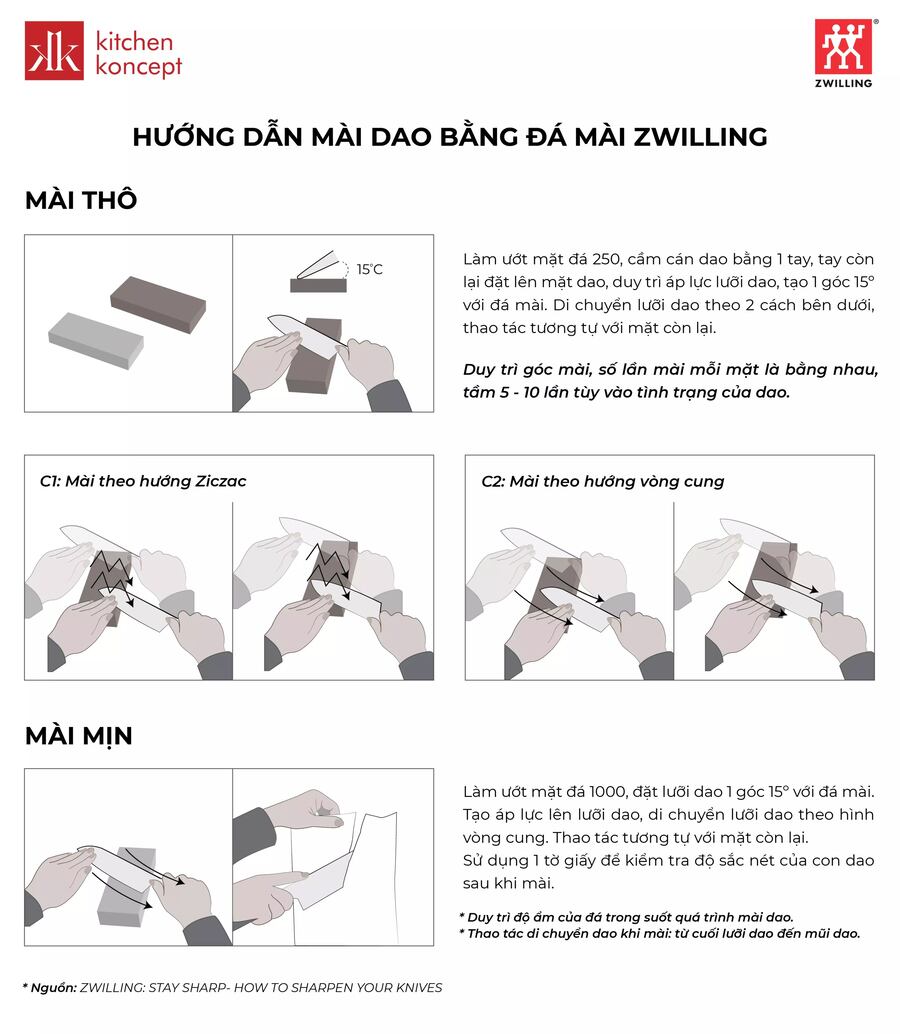 kitchen koncept

ZWILLING

HƯỚNG DẪN MÀI DAO BẰNG ĐÁ MÀI ZWILLING

MÀI THÔ

15°C

Làm ướt mặt đá 250, cầm cán dao bằng 1 tay, tay còn lại đặt lên mặt dao, duy trì áp lực lưỡi dao, tạo 1 góc 15° với đá mài. Di chuyển lưỡi dao theo 2 cách bên dưới, thao tác tương tự với mặt còn lại.

Duy trì góc mài, số lần mài mỗi mặt là bằng nhau, tầm 5 - 10 lần tùy vào tình trạng của dao.

C1: Mài theo hướng Ziczac

C2: Mài theo hướng vòng cung

MÀI MỊN

Làm ướt mặt đá 1000, đặt lưỡi dao 1 góc 15° với đá mài. Tạo áp lực lên lưỡi dao, di chuyển lưỡi dao theo hình vòng cung. Thao tác tương tự với mặt còn lại.
Sử dụng 1 tờ giấy để kiểm tra độ sắc nét của con dao sau khi mài.

* Duy trì độ ẩm của đá trong suốt quá trình mài dao.
* Thao tác di chuyển dao khi mài: từ cuối lưỡi dao đến mũi dao.

* Nguồn: ZWILLING: STAY SHARP- HOW TO SHARPEN YOUR KNIVES