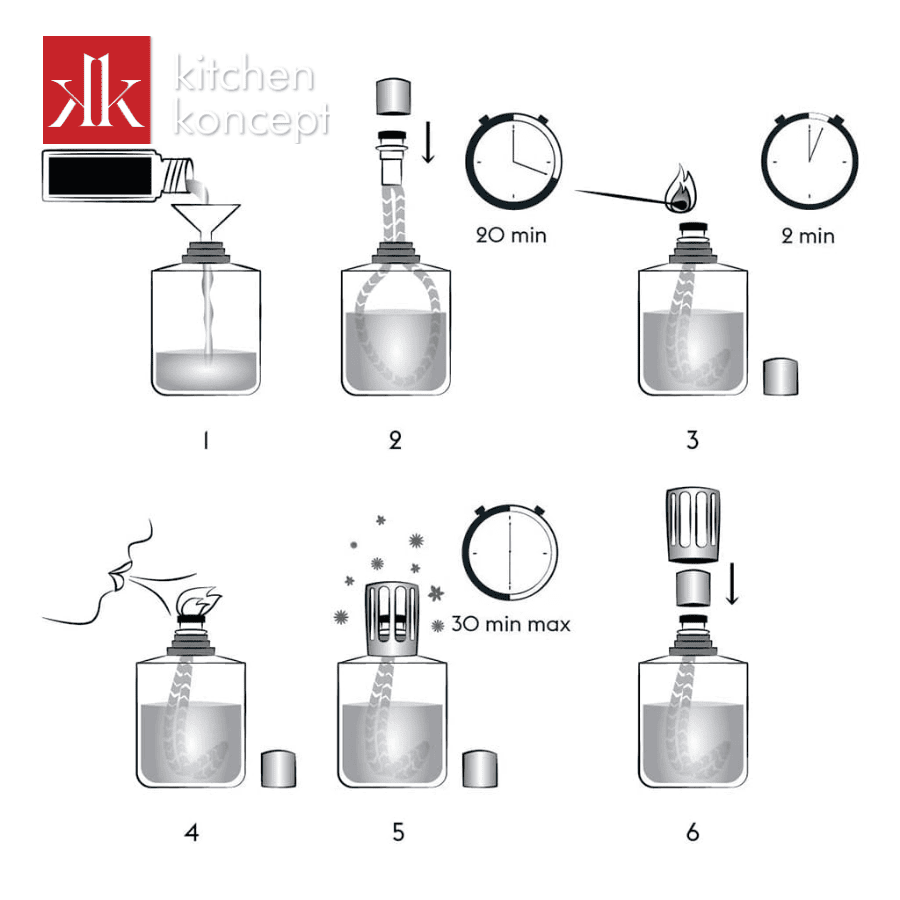 kk kitchen koncept

20 min

2 min

1

2

3

30 min max

4

5

6