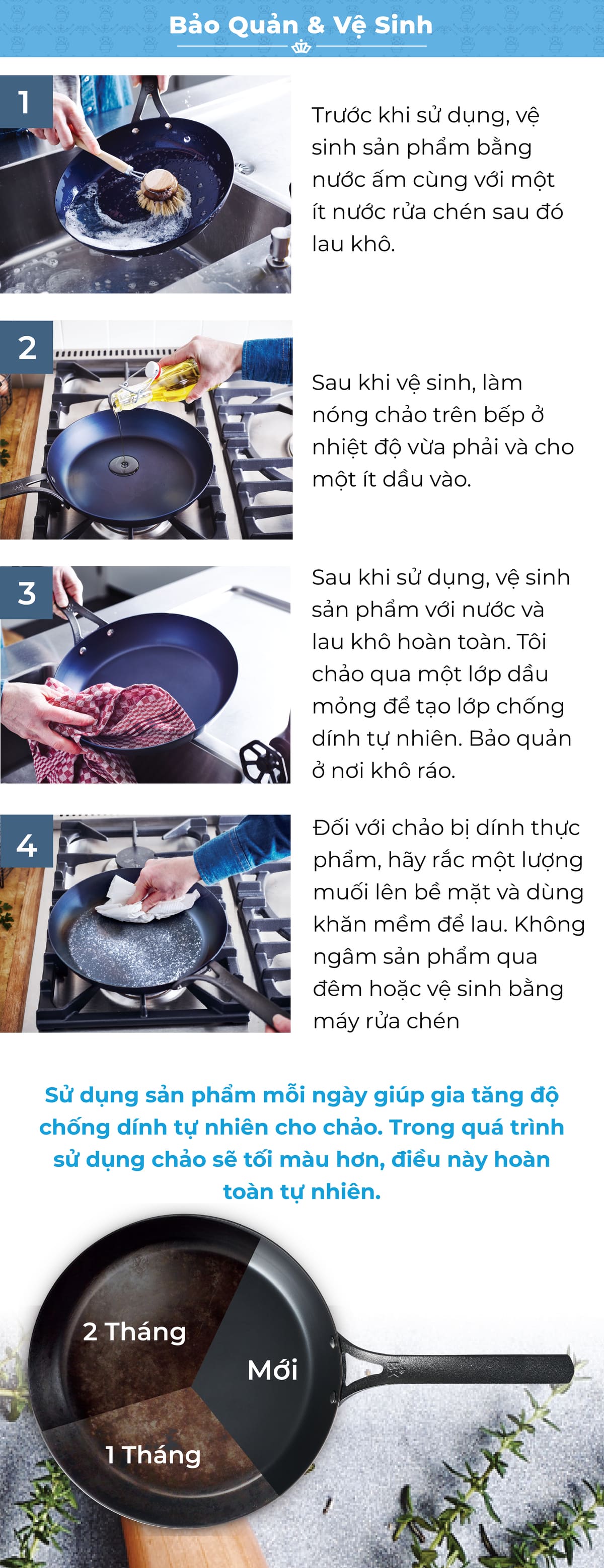 Bảo Quản & Vệ Sinh

1

Trước khi sử dụng, vệ sinh sản phẩm bằng nước ấm cùng với một ít nước rửa chén sau đó lau khô.

2

Sau khi vệ sinh, làm nóng chảo trên bếp ở nhiệt độ vừa phải và cho một ít dầu vào.

3

Sau khi sử dụng, vệ sinh sản phẩm với nước và lau khô hoàn toàn. Tôi chảo qua một lớp dầu mỏng để tạo lớp chống dính tự nhiên. Bảo quản ở nơi khô ráo.

4

Đối với chảo bị dính thực phẩm, hãy rắc một lượng muối lên bề mặt và dùng khăn mềm để lau. Không ngâm sản phẩm qua đêm hoặc vệ sinh bằng máy rửa chén

Sử dụng sản phẩm mỗi ngày giúp gia tăng độ chống dính tự nhiên cho chảo. Trong quá trình sử dụng chảo sẽ tối màu hơn, điều này hoàn toàn tự nhiên.

2 Tháng

Mới

1 Tháng