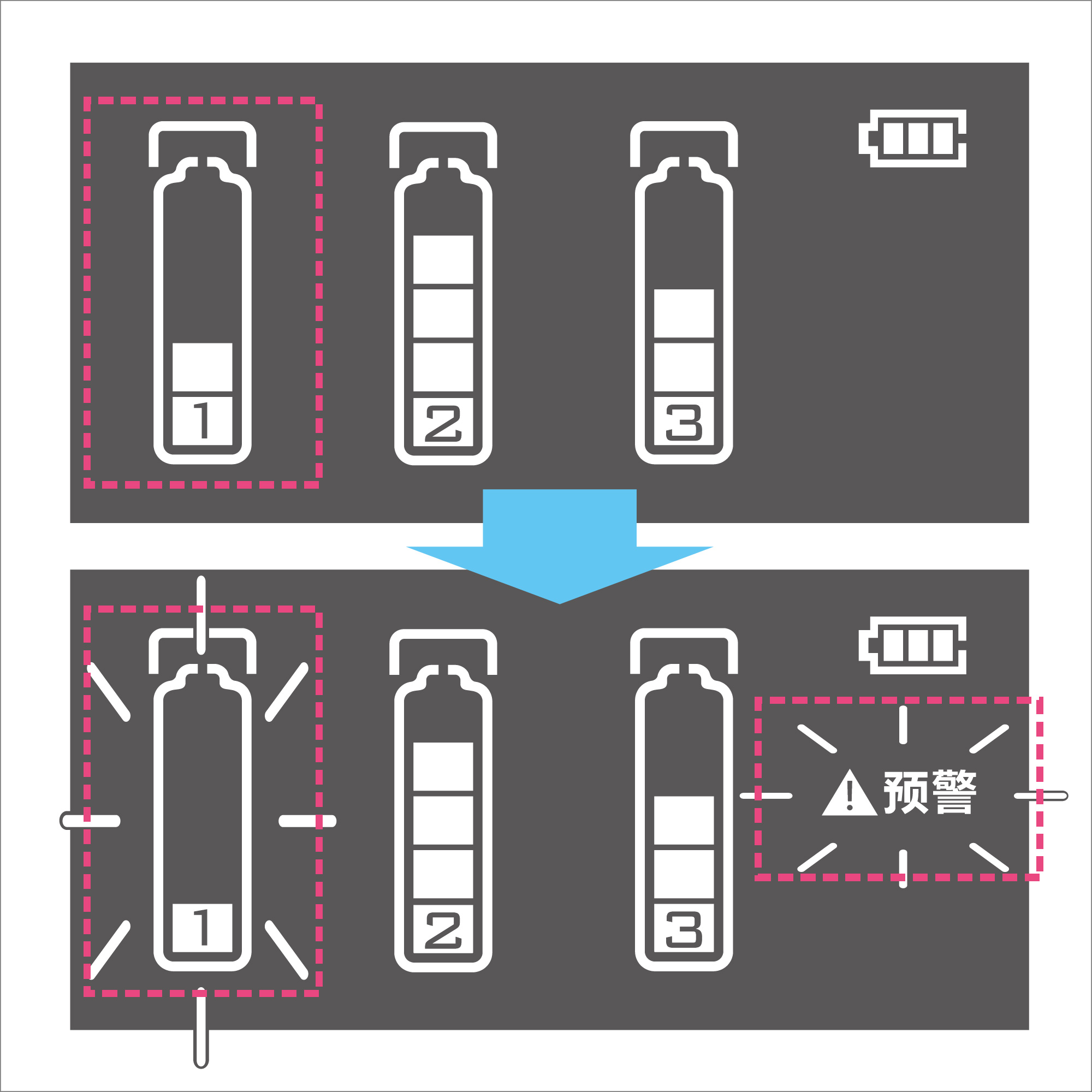 1

2

3

1

2

3

预警