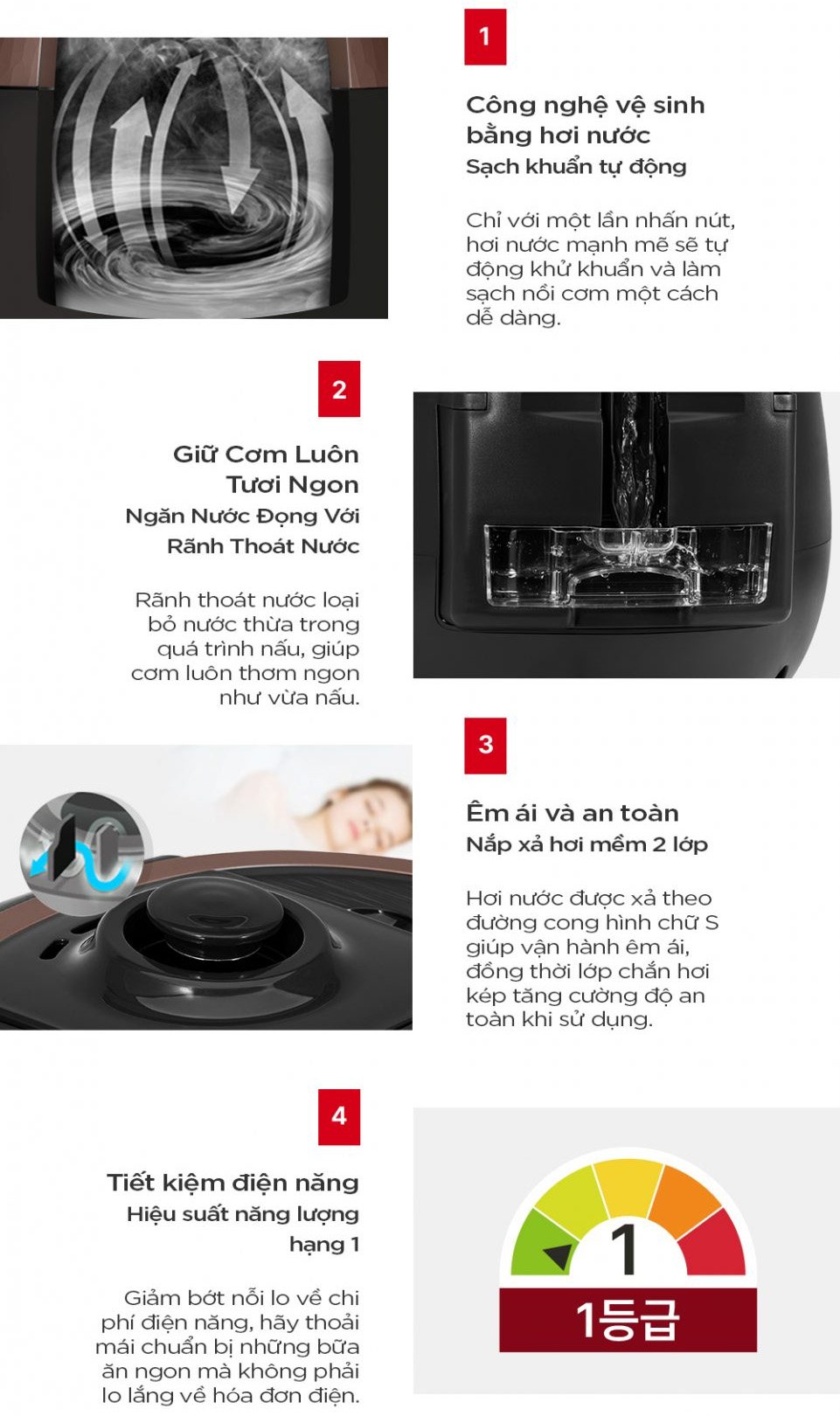 1

Công nghệ vệ sinh bằng hơi nước
Sạch khuẩn tự động

Chỉ với một lần nhấn nút, hơi nước mạnh mẽ sẽ tự động khử khuẩn và làm sạch nồi cơm một cách dễ dàng.

2

Giữ Cơm Luôn Tươi Ngon
Ngăn Nước Đọng Với Rãnh Thoát Nước

Rãnh thoát nước loại bỏ nước thừa trong quá trình nấu, giúp cơm luôn thơm ngon như vừa nấu.

3

Êm ái và an toàn
Nắp xả hơi mềm 2 lớp

Hơi nước được xả theo đường cong hình chữ S giúp vận hành êm ái, đồng thời lớp chắn hơi kép tăng cường độ an toàn khi sử dụng.

4

Tiết kiệm điện năng
Hiệu suất năng lượng hạng 1

Giảm bớt nỗi lo về chi phí điện năng, hãy thoải mái chuẩn bị những bữa ăn ngon mà không phải lo lắng về hóa đơn điện.

1

1등급