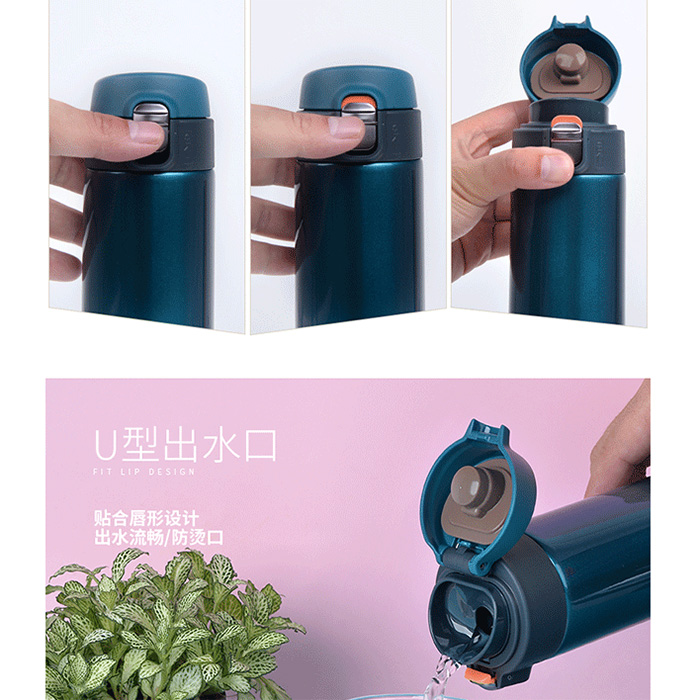 U型出水口

FIT LIP DESIGN

贴合唇形设计
出水流畅/防烫口