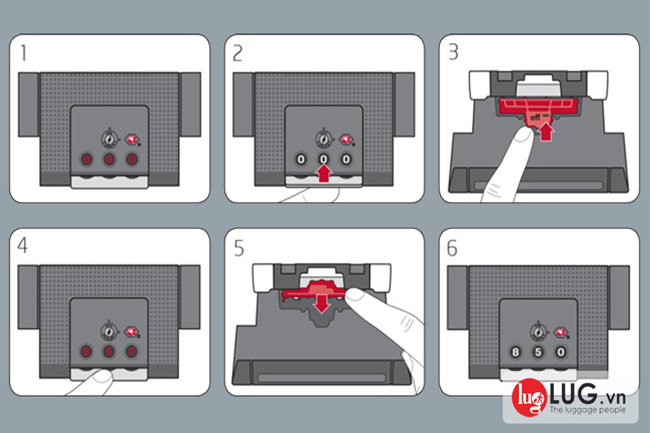 1

0 0 0

2

0 0 0

3

off

4

8 5 0

5

6

8 5 0

lug LUG.vn
The luggage people