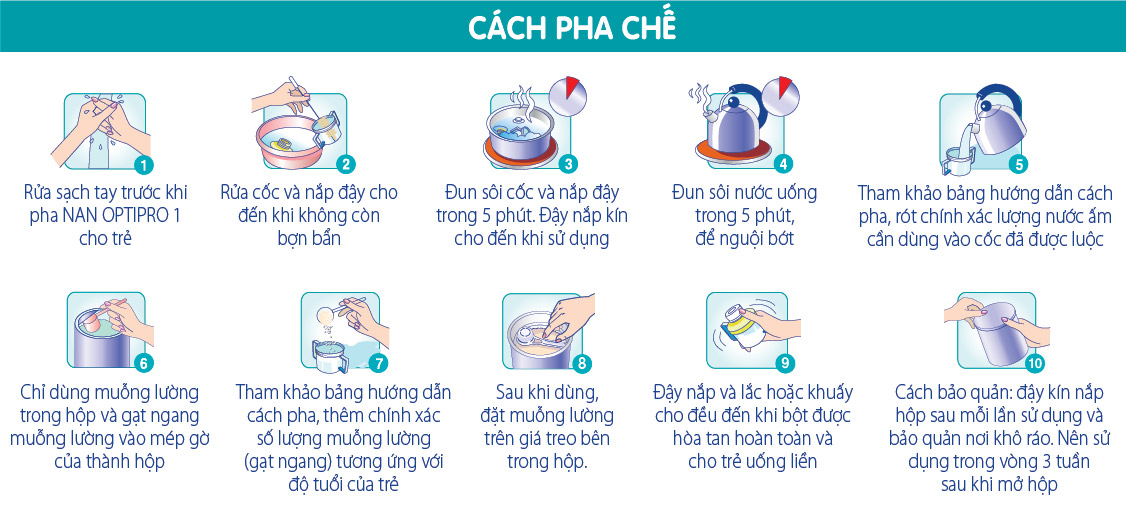 CÁCH PHA CHẾ

1
Rửa sạch tay trước khi pha NAN OPTIPRO 1 cho trẻ

2
Rửa cốc và nắp đậy cho đến khi không còn bợn bẩn

3
Đun sôi cốc và nắp đậy trong 5 phút. Đậy nắp kín cho đến khi sử dụng

4
Đun sôi nước uống trong 5 phút, để nguội bớt

5
Tham khảo bảng hướng dẫn cách pha, rót chính xác lượng nước ấm cần dùng vào cốc đã được luộc

6
Chỉ dùng muỗng lường trong hộp và gạt ngang muỗng lường vào mép gờ của thành hộp

7
Tham khảo bảng hướng dẫn cách pha, thêm chính xác số lượng muỗng lường (gạt ngang) tương ứng với độ tuổi của trẻ

8
Sau khi dùng, đặt muỗng lường trên giá treo bên trong hộp.

9
Đậy nắp và lắc hoặc khuấy cho đều đến khi bột được hòa tan hoàn toàn và cho trẻ uống liền

10
Cách bảo quản: đậy kín nắp hộp sau mỗi lần sử dụng và bảo quản nơi khô ráo. Nên sử dụng trong vòng 3 tuần sau khi mở hộp