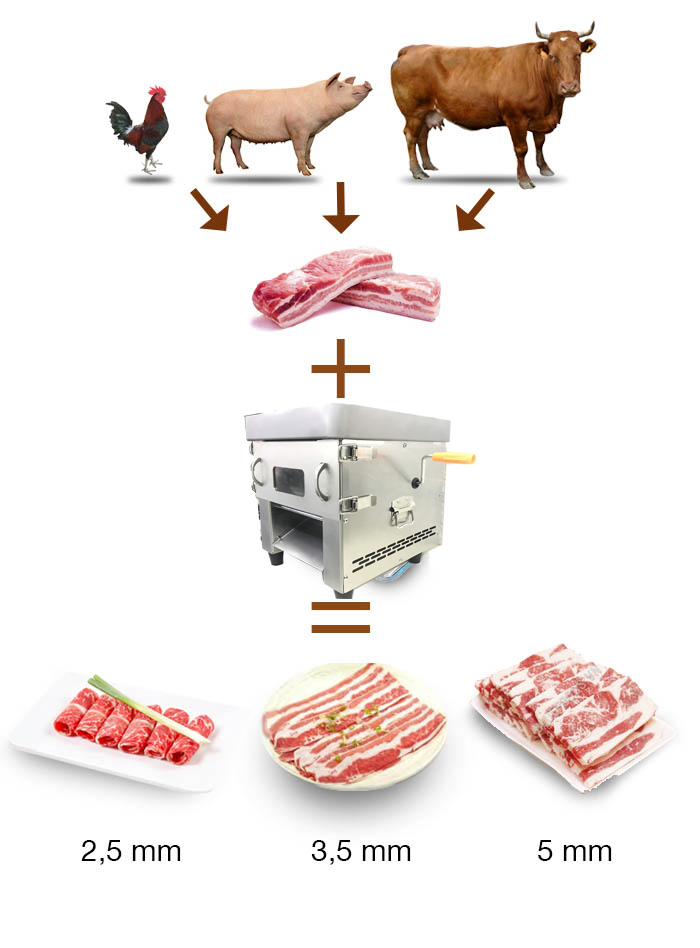 2,5 mm

3,5 mm

5 mm