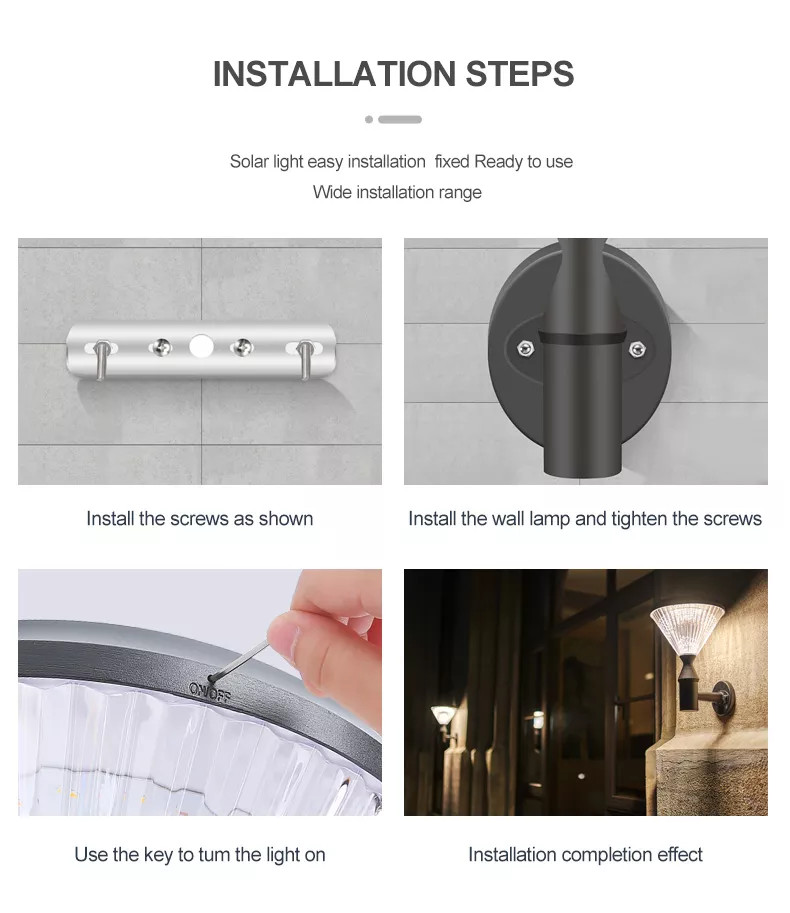 INSTALLATION STEPS

Solar light easy installation fixed Ready to use
Wide installation range

Install the screws as shown

Install the wall lamp and tighten the screws

ON/OFF

Use the key to tum the light on

Installation completion effect