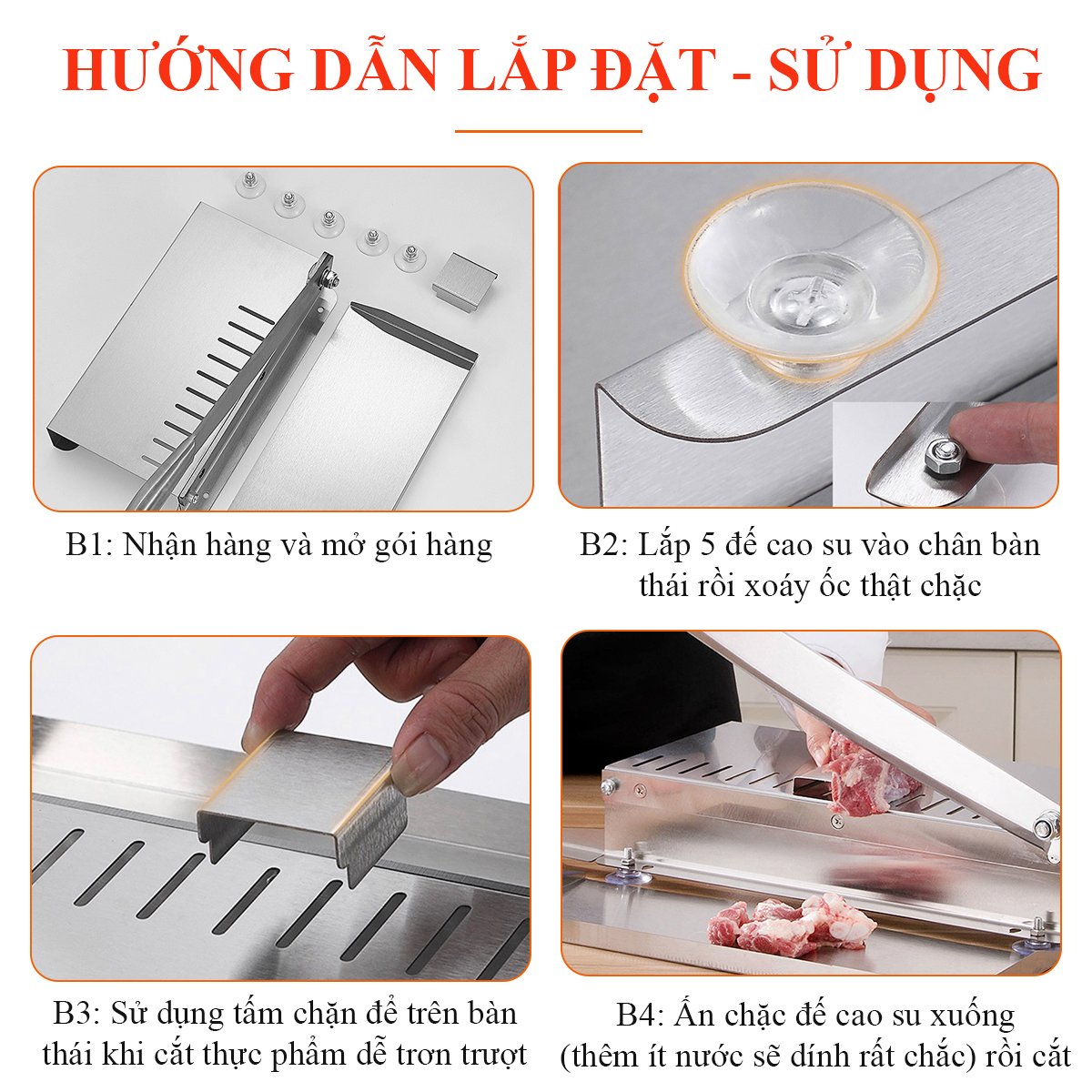 HƯỚNG DẪN LẮP ĐẶT - SỬ DỤNG

B1: Nhận hàng và mở gói hàng

B2: Lắp 5 đế cao su vào chân bàn thái rồi xoáy ốc thật chặc

B3: Sử dụng tấm chặn để trên bàn thái khi cắt thực phẩm dễ trơn trượt

B4: Ấn chặc đế cao su xuống (thêm ít nước sẽ dính rất chắc) rồi cắt