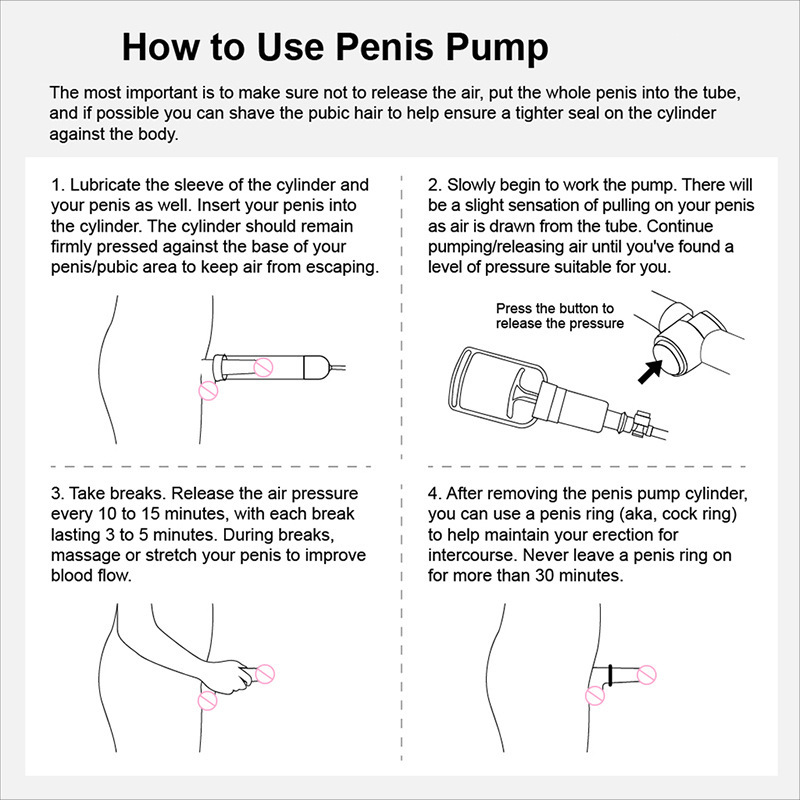 How to Use Penis Pump

The most important is to make sure not to release the air, put the whole penis into the tube, and if possible you can shave the pubic hair to help ensure a tighter seal on the cylinder against the body.

1. Lubricate the sleeve of the cylinder and your penis as well. Insert your penis into the cylinder. The cylinder should remain firmly pressed against the base of your penis/pubic area to keep air from escaping.

2. Slowly begin to work the pump. There will be a slight sensation of pulling on your penis as air is drawn from the tube. Continue pumping/releasing air until you've found a level of pressure suitable for you.

Press the button to release the pressure

3. Take breaks. Release the air pressure every 10 to 15 minutes, with each break lasting 3 to 5 minutes. During breaks, massage or stretch your penis to improve blood flow.

4. After removing the penis pump cylinder, you can use a penis ring (aka, cock ring) to help maintain your erection for intercourse. Never leave a penis ring on for more than 30 minutes.