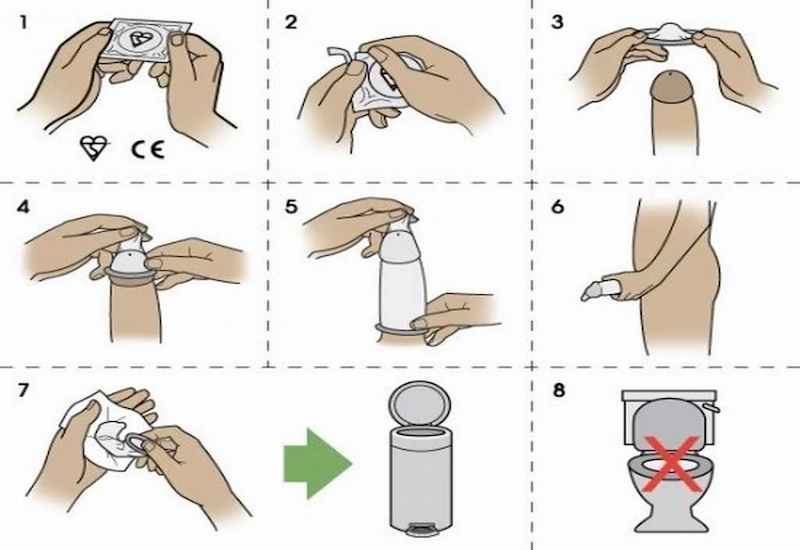 1

CE

2

3

4

5

6

7

8