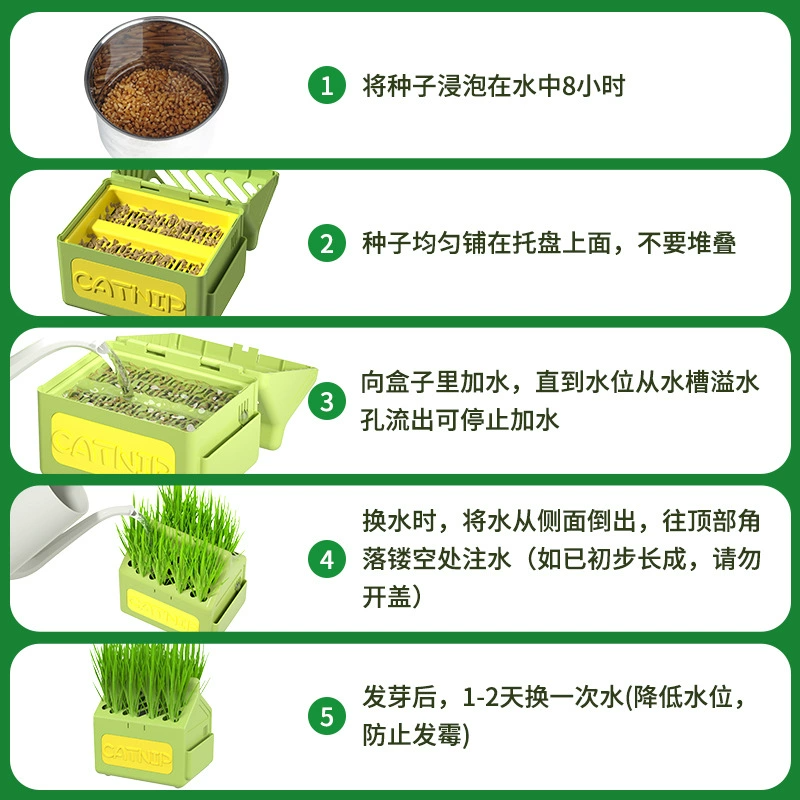 1 将种子浸泡在水中8小时

CATNIP

2 种子均匀铺在托盘上面，不要堆叠

CATNIP

3 向盒子里加水，直到水位从水槽溢水孔流出可停止加水

4 换水时，将水从侧面倒出，往顶部角落镂空处注水（如已初步长成，请勿开盖）

CATNIP

5 发芽后，1-2天换一次水(降低水位，防止发霉)