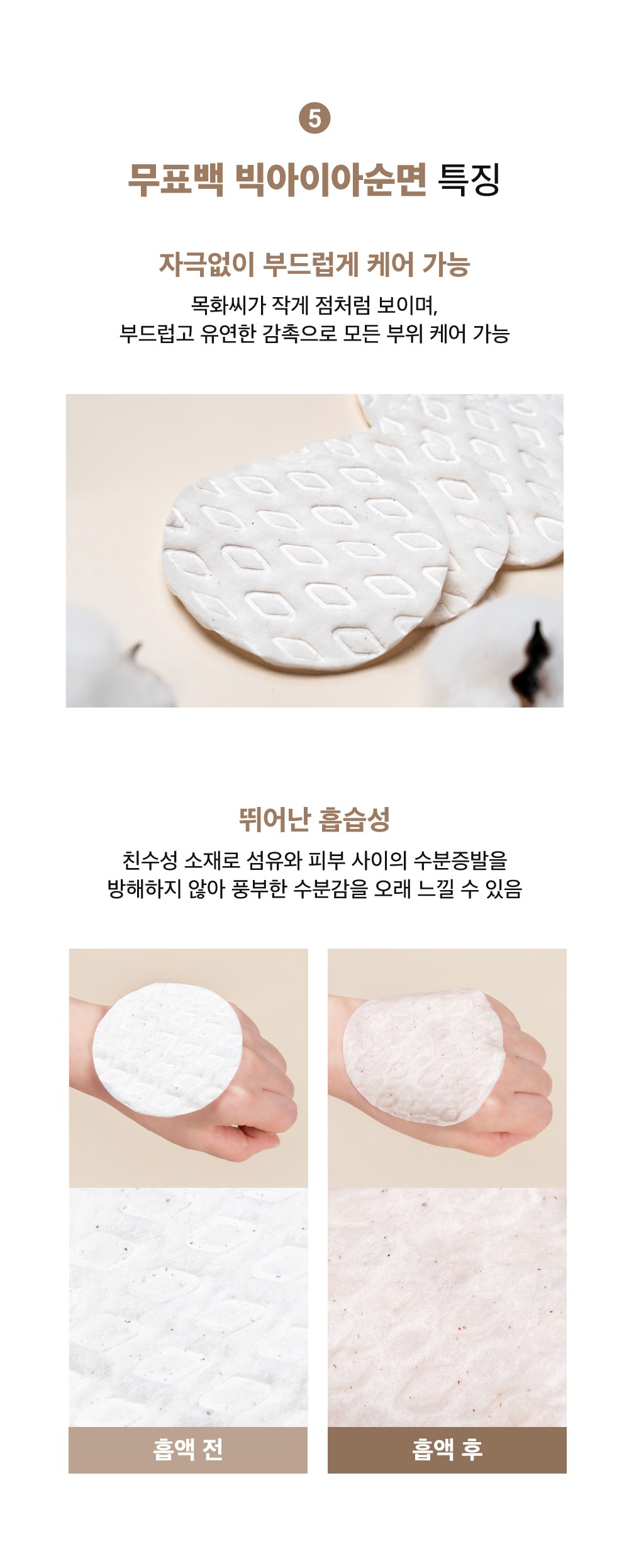 5

무표백 빅아이아순면 특징

자극없이 부드럽게 케어 가능

목화씨가 작게 점처럼 보이며,
부드럽고 유연한 감촉으로 모든 부위 케어 가능

뛰어난 흡습성

친수성 소재로 섬유와 피부 사이의 수분증발을
방해하지 않아 풍부한 수분감을 오래 느낄 수 있음

흡액 전

흡액 후