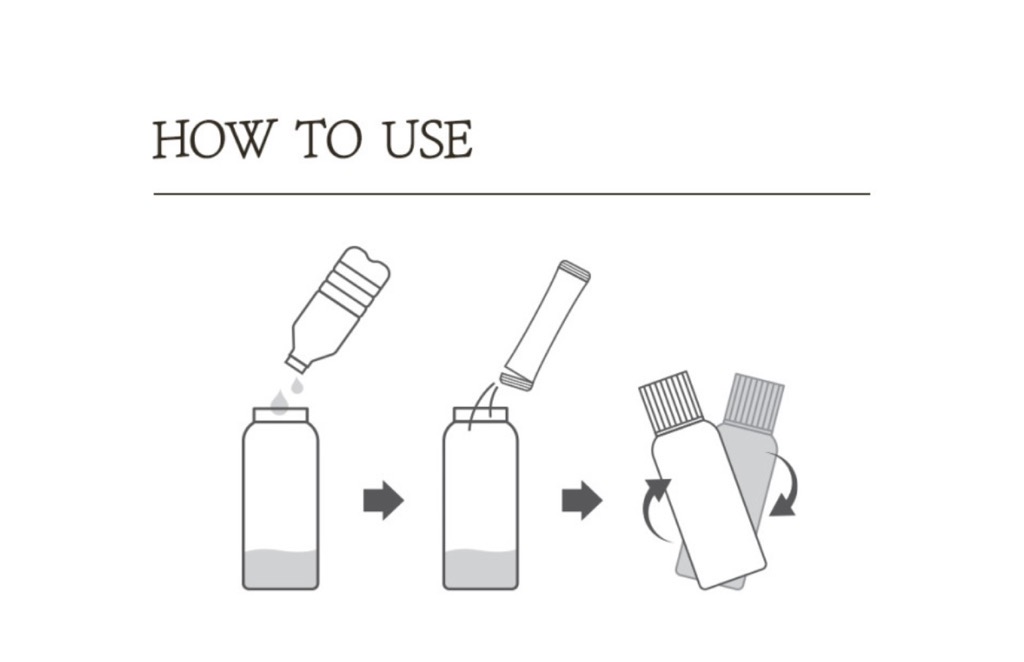 HOW TO USE