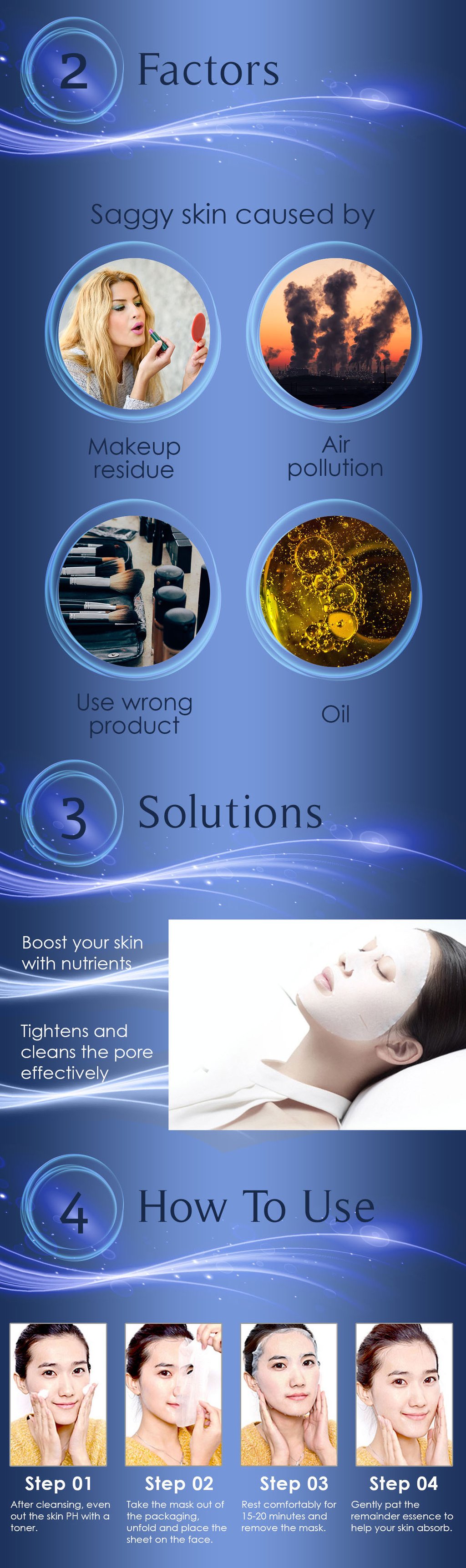 2 Factors

Saggy skin caused by

Makeup residue

Air pollution

Use wrong product

Oil

3 Solutions

Boost your skin with nutrients

Tightens and cleans the pore effectively

4 How To Use

Step 01
After cleansing, even out the skin PH with a toner.

Step 02
Take the mask out of the packaging, unfold and place the sheet on the face.

Step 03
Rest comfortably for 15-20 minutes and remove the mask.

Step 04
Gently pat the remainder essence to help your skin absorb.