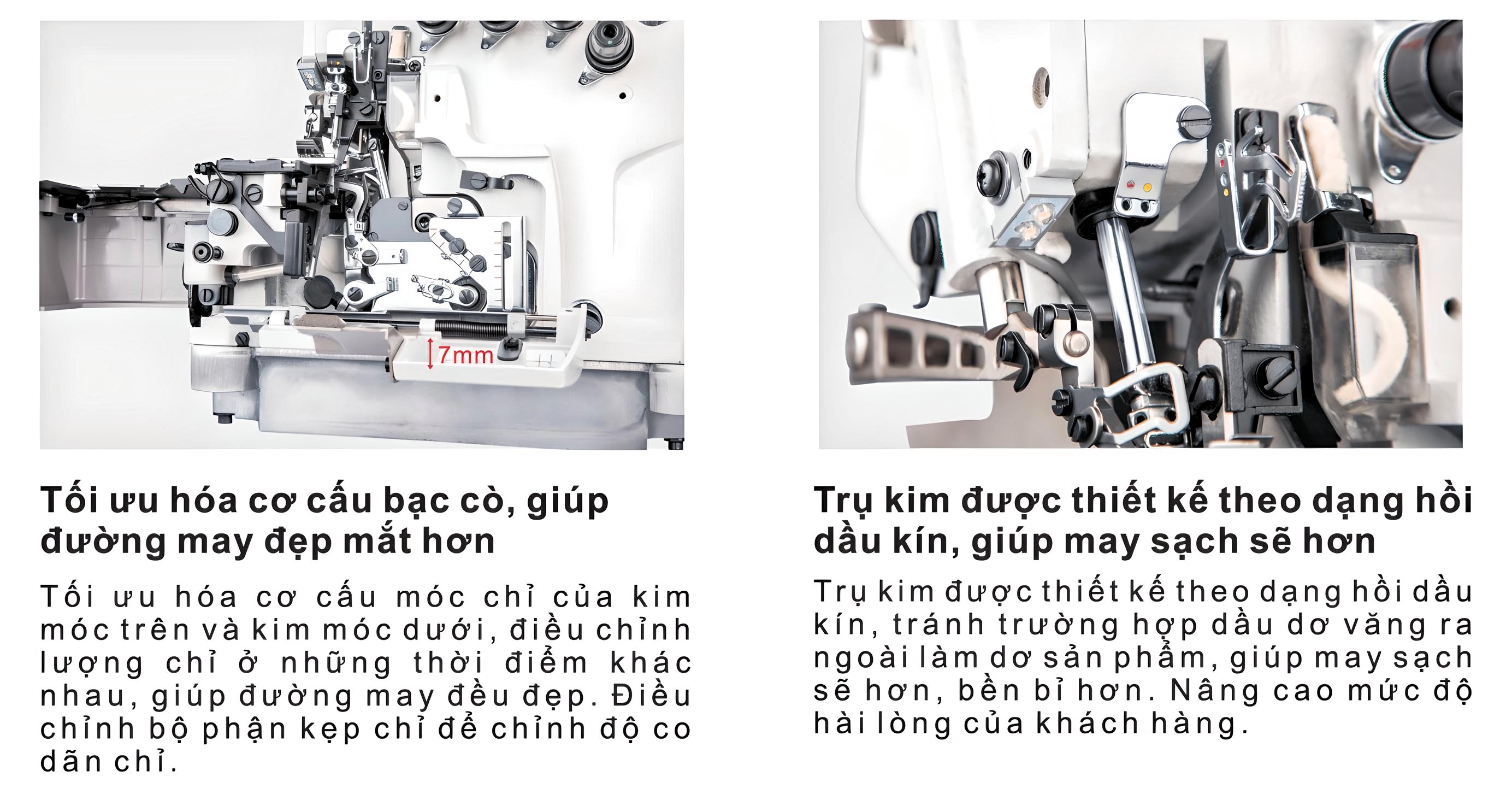 7mm

Tối ưu hóa cơ cấu bạc cò, giúp đường may đẹp mắt hơn

Tối ưu hóa cơ cấu móc chỉ của kim móc trên và kim móc dưới, điều chỉnh lượng chỉ ở những thời điểm khác nhau, giúp đường may đều đẹp. Điều chỉnh bộ phận kẹp chỉ để chỉnh độ co dãn chỉ.

Trụ kim được thiết kế theo dạng hồi dầu kín, giúp may sạch sẽ hơn

Trụ kim được thiết kế theo dạng hồi dầu kín, tránh trường hợp dầu dơ văng ra ngoài làm dơ sản phẩm, giúp may sạch sẽ hơn, bền bỉ hơn. Nâng cao mức độ hài lòng của khách hàng.