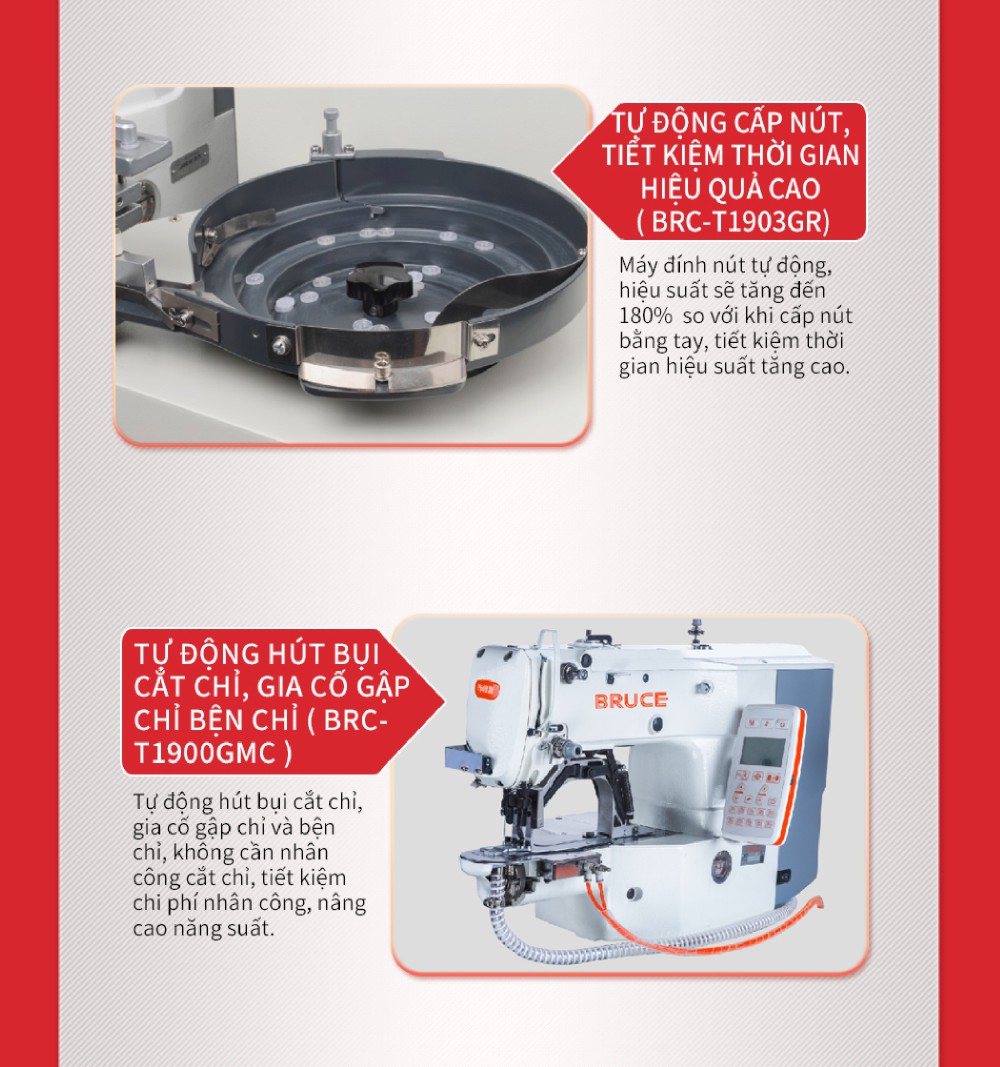 TỰ ĐỘNG CẤP NÚT, TIẾT KIỆM THỜI GIAN HIỆU QUẢ CAO ( BRC-T1903GR)

Máy đính nút tự động, hiệu suất sẽ tăng đến 180% so với khi cấp nút bằng tay, tiết kiệm thời gian hiệu suất tăng cao.

TỰ ĐỘNG HÚT BỤI CẮT CHỈ, GIA CỐ GẬP CHỈ BỆN CHỈ ( BRC-T1900GMC )

BRUCE

Tự động hút bụi cắt chỉ, gia cố gập chỉ và bện chỉ, không cần nhân công cắt chỉ, tiết kiệm chi phí nhân công, nâng cao năng suất.