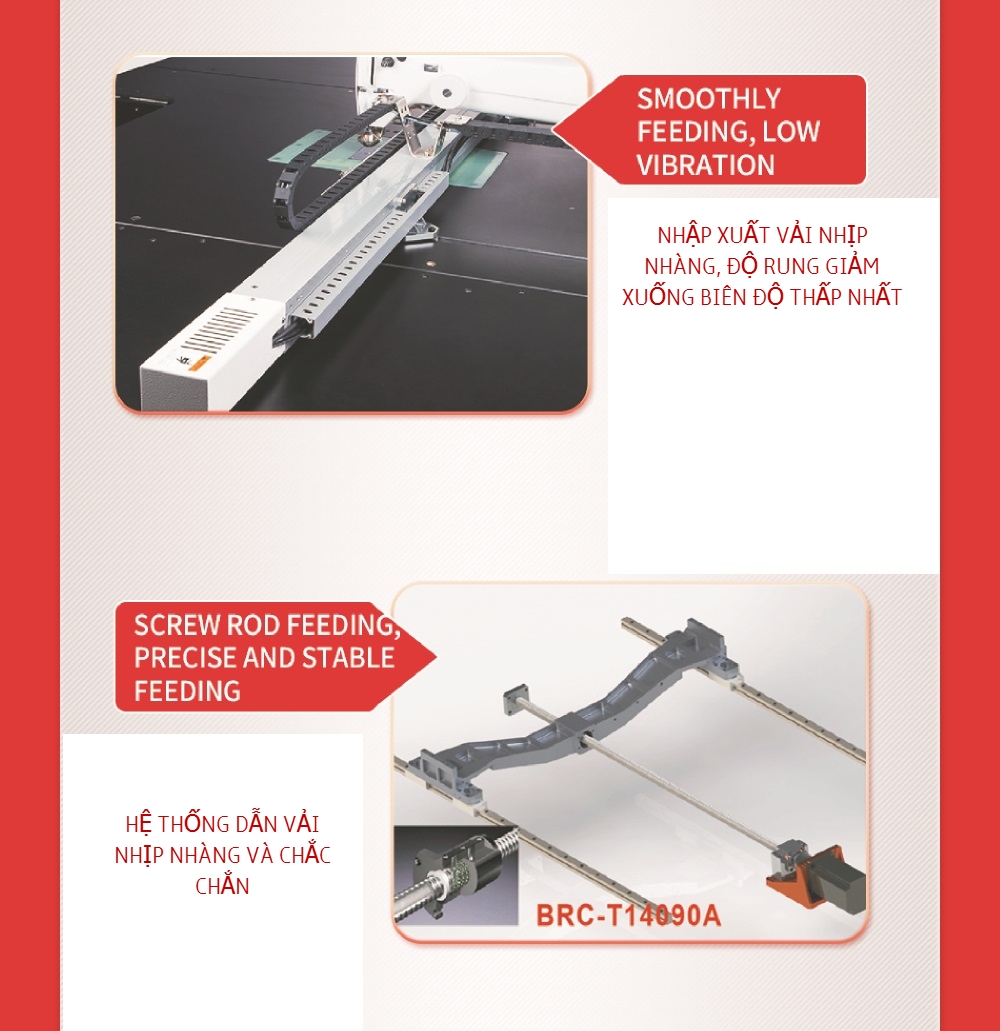 SMOOTHLY FEEDING, LOW VIBRATION

NHẬP XUẤT VẢI NHỊP NHÀNG, ĐỘ RUNG GIẢM XUỐNG BIÊN ĐỘ THẤP NHẤT

SCREW ROD FEEDING, PRECISE AND STABLE FEEDING

HỆ THỐNG DẪN VẢI NHỊP NHÀNG VÀ CHẮC CHẮN

BRC-T14090A