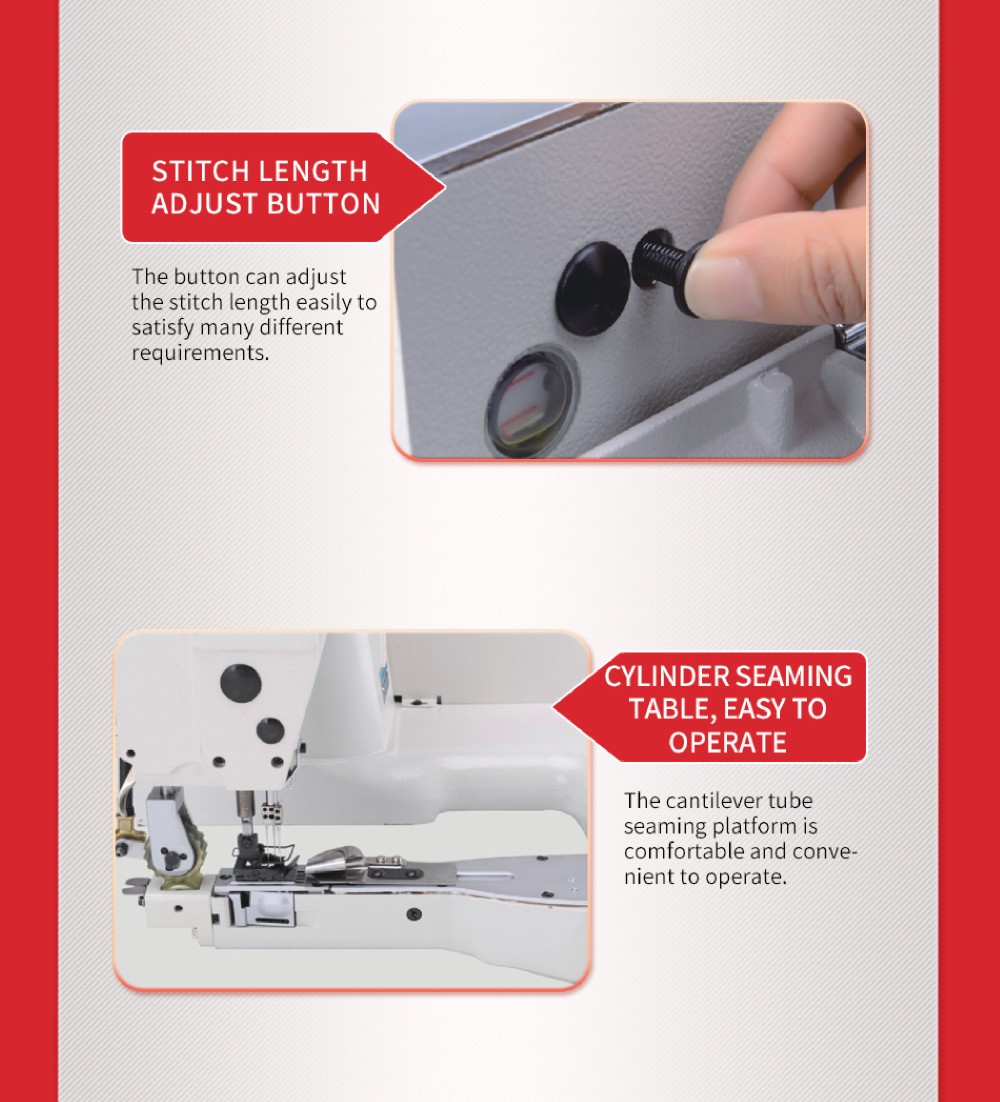 STITCH LENGTH ADJUST BUTTON

The button can adjust the stitch length easily to satisfy many different requirements.

CYLINDER SEAMING TABLE, EASY TO OPERATE

The cantilever tube seaming platform is comfortable and convenient to operate.