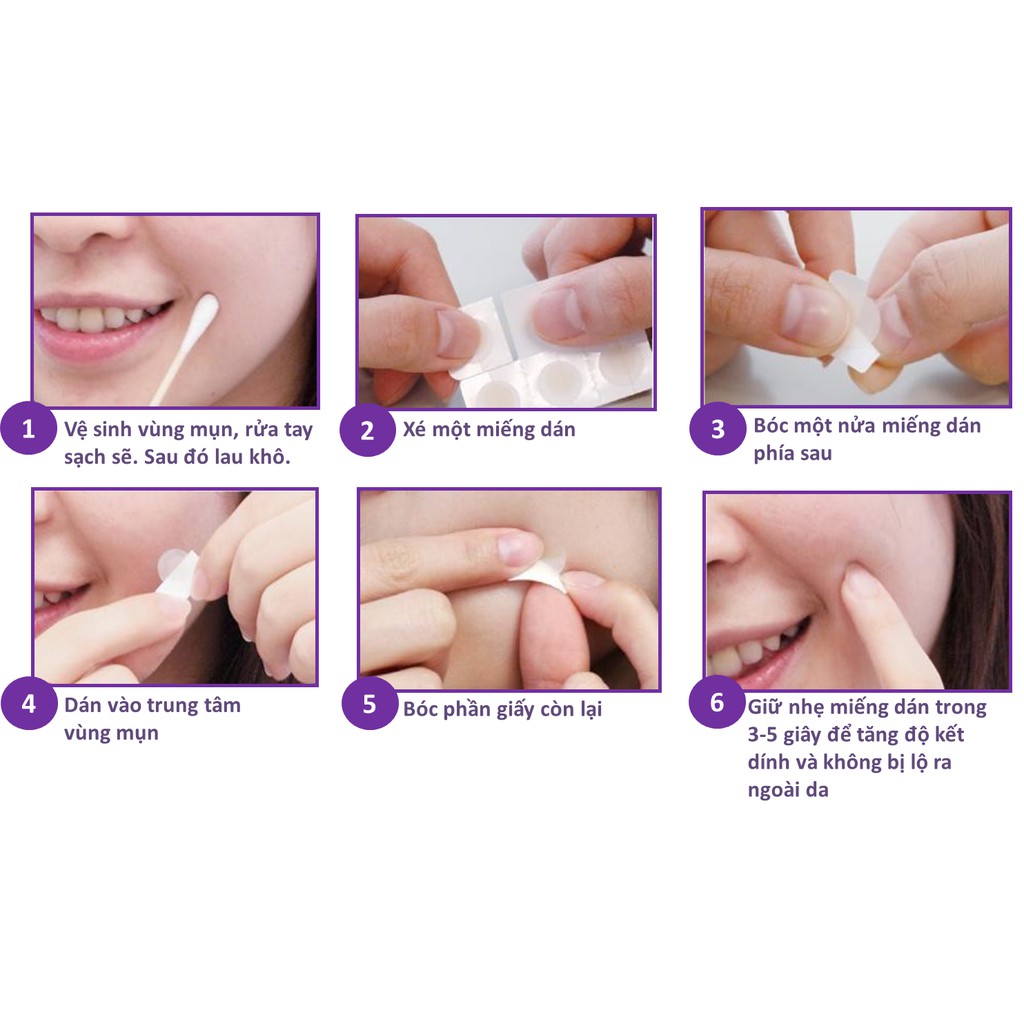 1
Vệ sinh vùng mụn, rửa tay sạch sẽ. Sau đó lau khô.

2
Xé một miếng dán

3
Bóc một nửa miếng dán phía sau

4
Dán vào trung tâm vùng mụn

5
Bóc phần giấy còn lại

6
Giữ nhẹ miếng dán trong 3-5 giây để tăng độ kết dính và không bị lộ ra ngoài da