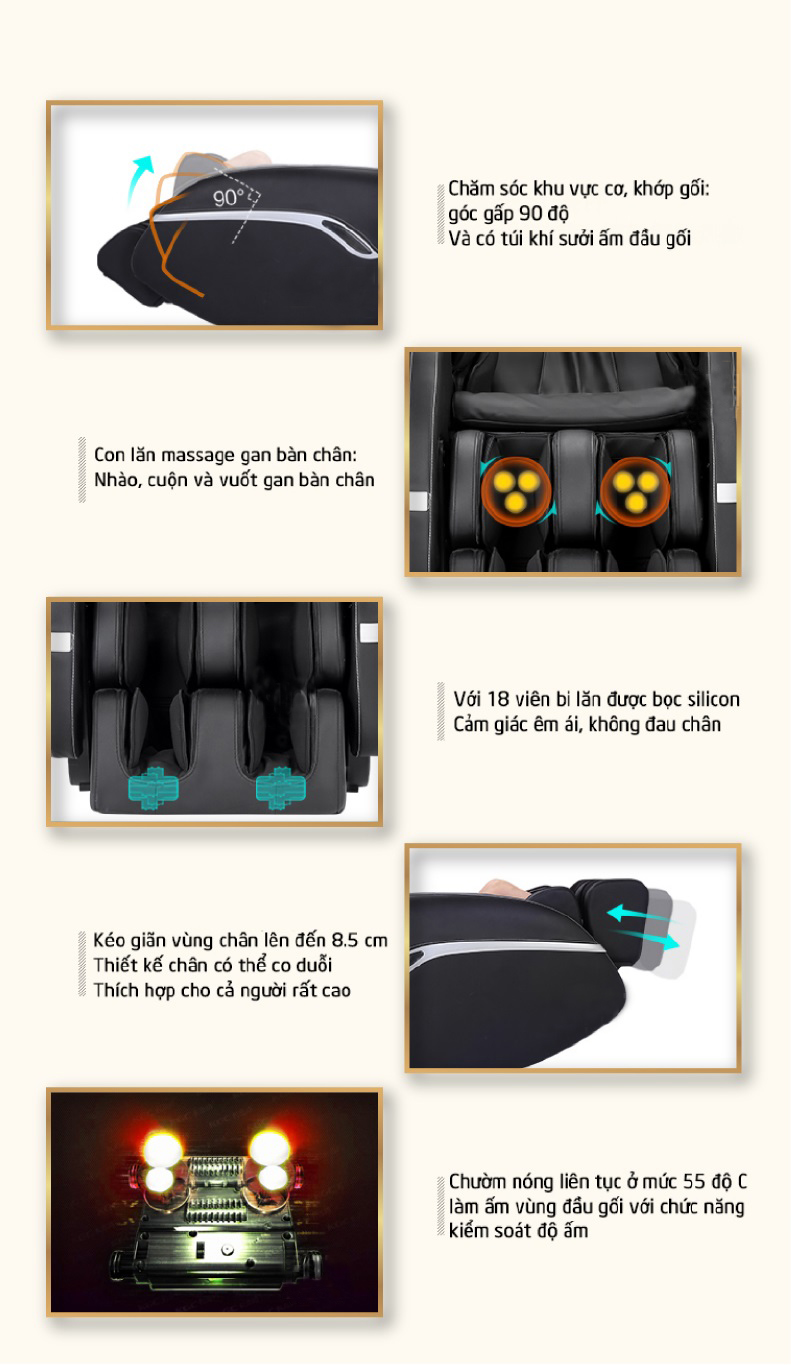 90°

Chăm sóc khu vực cơ, khớp gối: góc gấp 90 độ
Và có túi khí sưởi ấm đầu gối

Con lăn massage gan bàn chân: Nhào, cuộn và vuốt gan bàn chân

Với 18 viên bi lăn được bọc silicon
Cảm giác êm ái, không đau chân

Kéo giãn vùng chân lên đến 8.5 cm
Thiết kế chân có thể co duỗi
Thích hợp cho cả người rất cao

Chườm nóng liên tục ở mức 55 độ C làm ấm vùng đầu gối với chức năng kiểm soát độ ấm